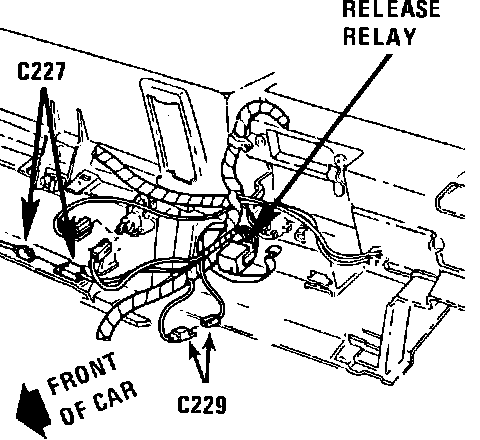 RELEASE RELAY

C227

FRONT OF CAR

C229