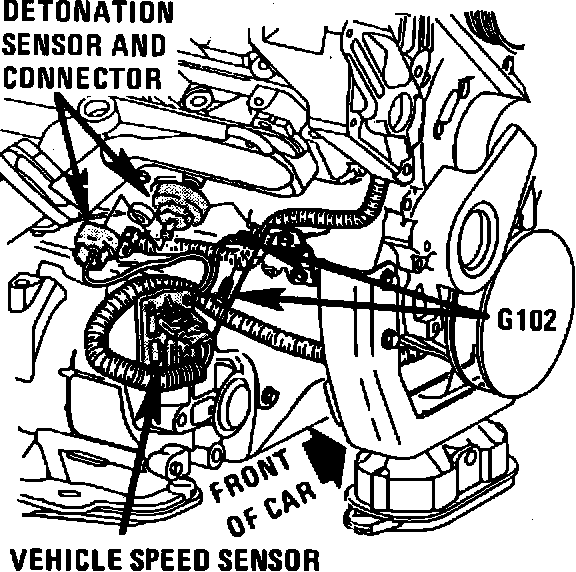 DETONATION SENSOR AND CONNECTOR

G102

FRONT OF CAR

VEHICLE SPEED SENSOR