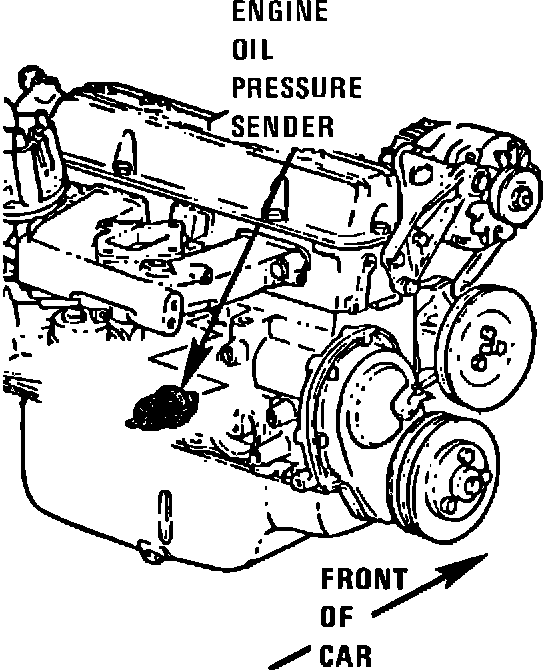 ENGINE
OIL
PRESSURE
SENDER

FRONT
OF
CAR