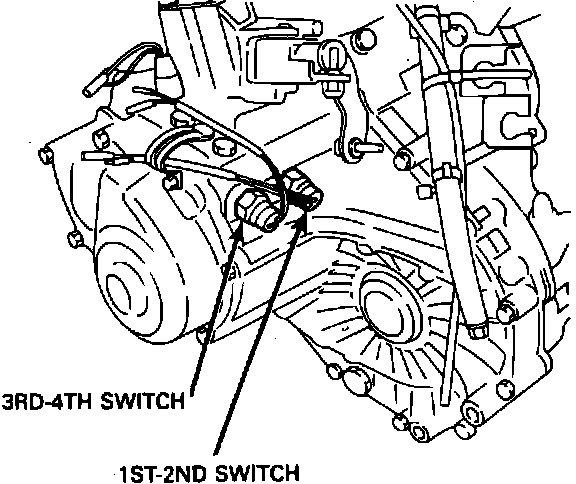 3RD-4TH SWITCH

1ST-2ND SWITCH