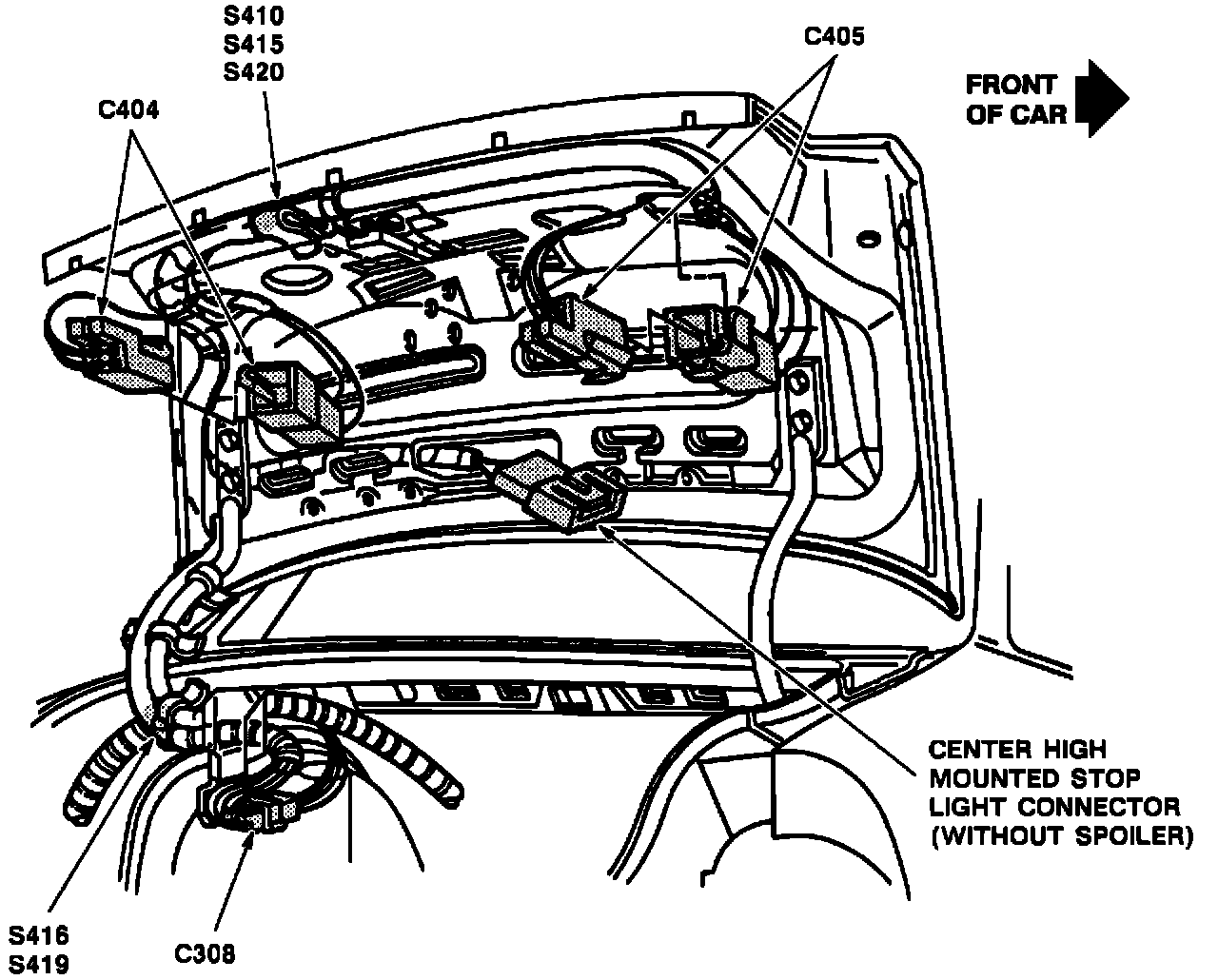 S410
S415
S420

C404

C405

FRONT OF CAR

CENTER HIGH MOUNTED STOP LIGHT CONNECTOR (WITHOUT SPOILER)

S416
S419

C308