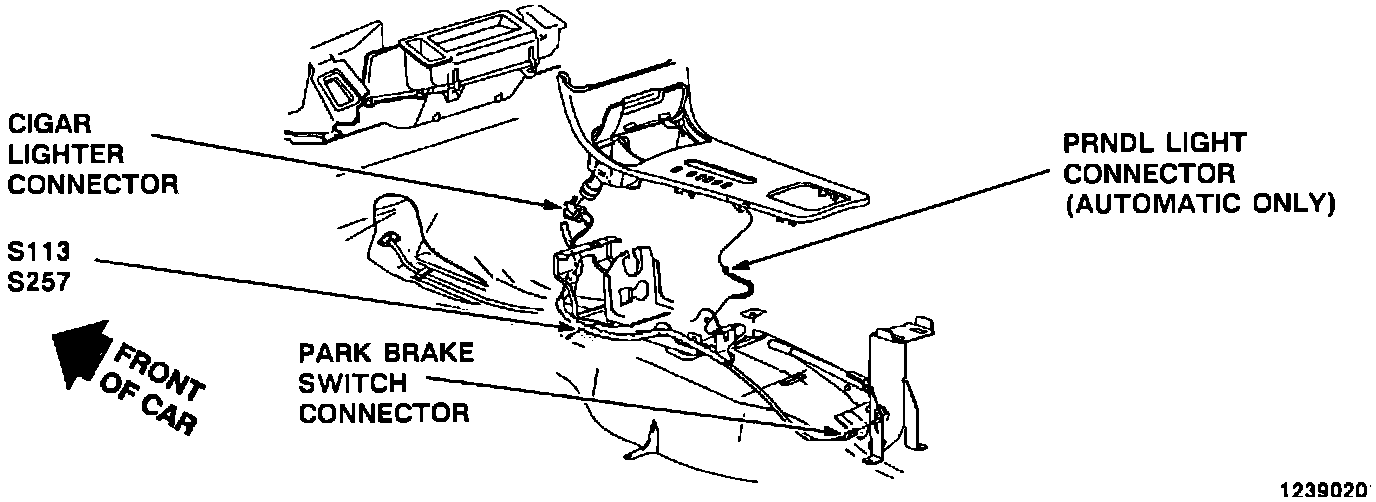 CIGAR LIGHTER CONNECTOR

PRNDL LIGHT CONNECTOR (AUTOMATIC ONLY)

S113
S257

FRONT OF CAR

PARK BRAKE SWITCH CONNECTOR

1239020