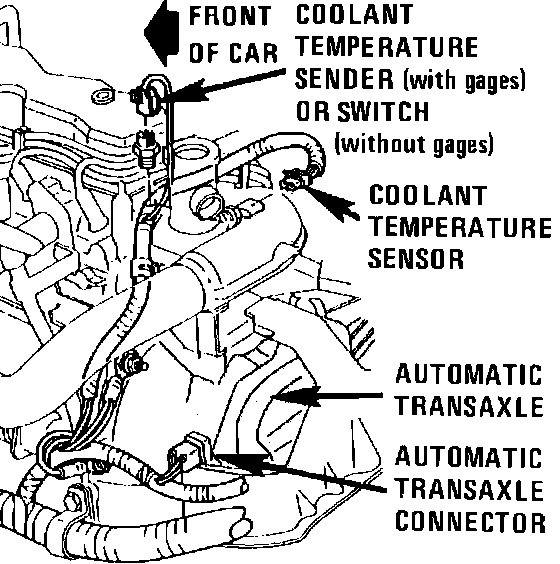 FRONT OF CAR

COOLANT TEMPERATURE SENDER (with gages) OR SWITCH (without gages)

COOLANT TEMPERATURE SENSOR

AUTOMATIC TRANSAXLE

AUTOMATIC TRANSAXLE CONNECTOR