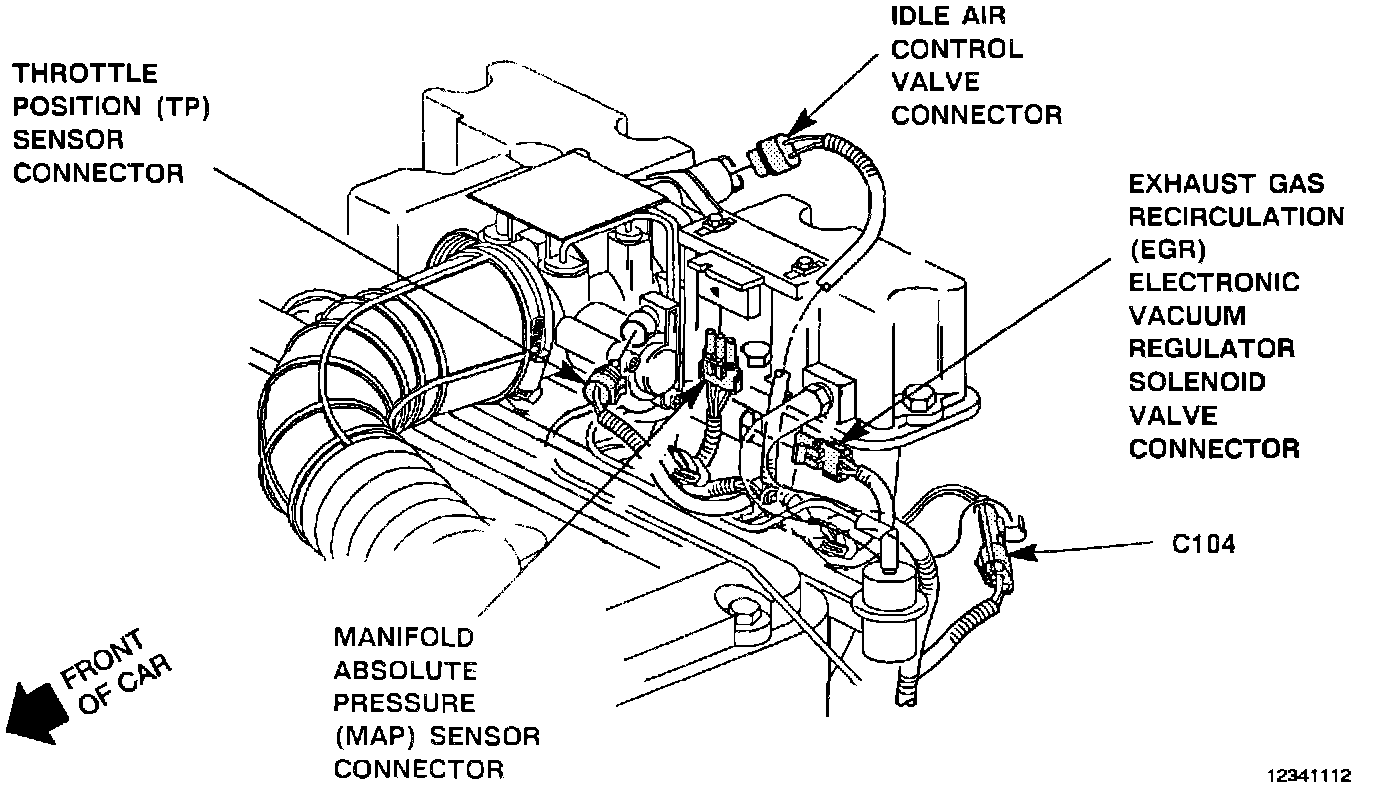 THROTTLE POSITION (TP) SENSOR CONNECTOR

IDLE AIR CONTROL VALVE CONNECTOR

EXHAUST GAS RECIRCULATION (EGR) ELECTRONIC VACUUM REGULATOR SOLENOID VALVE CONNECTOR

C104

MANIFOLD ABSOLUTE PRESSURE (MAP) SENSOR CONNECTOR

FRONT OF CAR

12341112