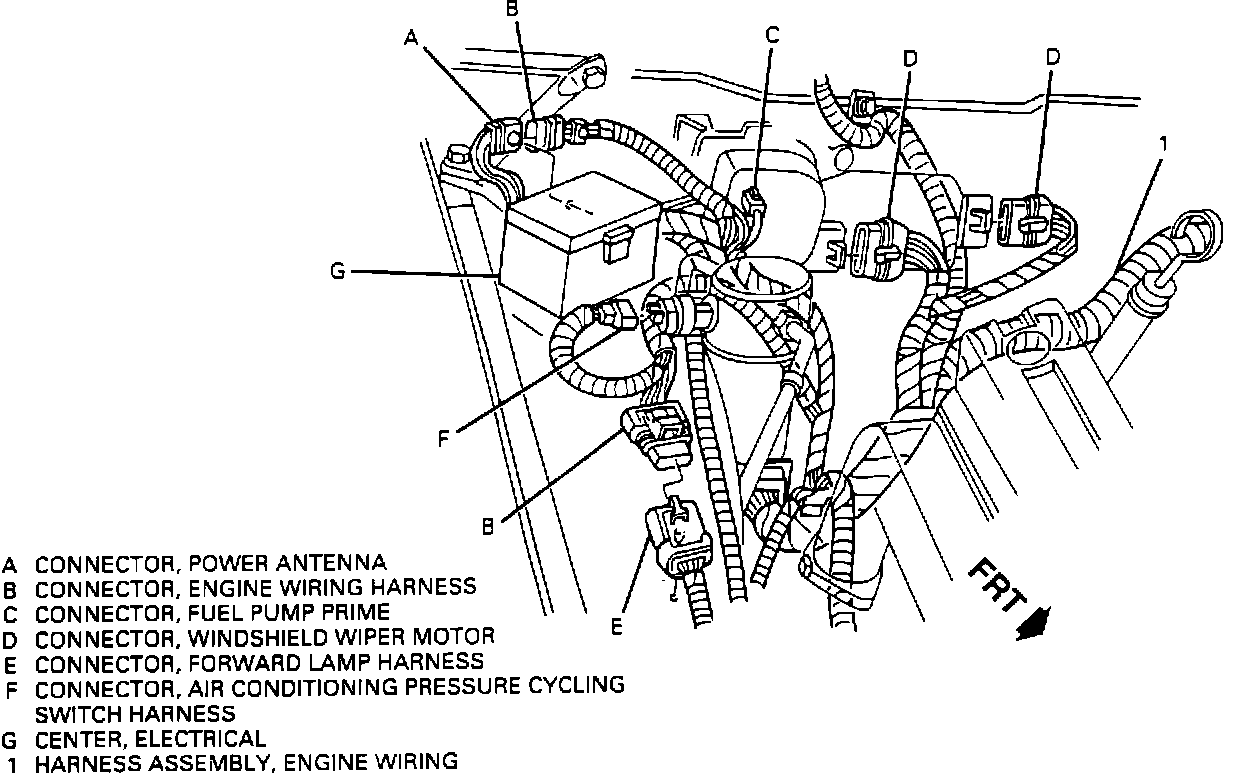 A
B
C
D
D
1
G
F
B
E
FRT

A CONNECTOR, POWER ANTENNA
B CONNECTOR, ENGINE WIRING HARNESS
C CONNECTOR, FUEL PUMP PRIME
D CONNECTOR, WINDSHIELD WIPER MOTOR
E CONNECTOR, FORWARD LAMP HARNESS
F CONNECTOR, AIR CONDITIONING PRESSURE CYCLING SWITCH HARNESS
G CENTER, ELECTRICAL
1 HARNESS ASSEMBLY, ENGINE WIRING