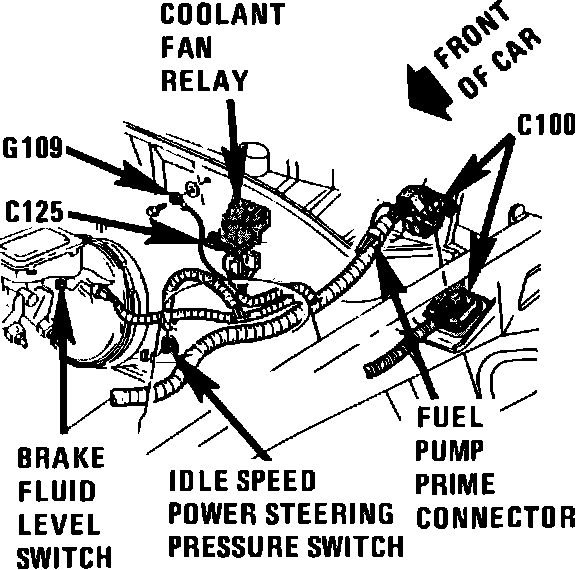 COOLANT FAN RELAY

FRONT OF CAR

G109

C100

C125

BRAKE FLUID LEVEL SWITCH

IDLE SPEED POWER STEERING PRESSURE SWITCH

FUEL PUMP PRIME CONNECTOR