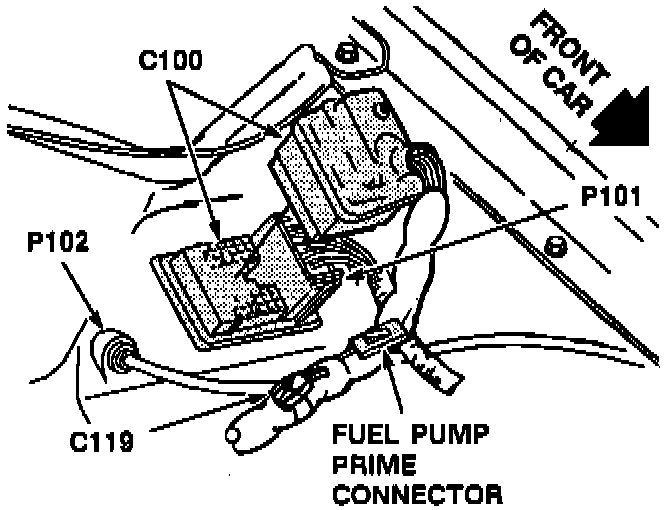 C100

FRONT OF CAR

P101

P102

C119

FUEL PUMP PRIME CONNECTOR