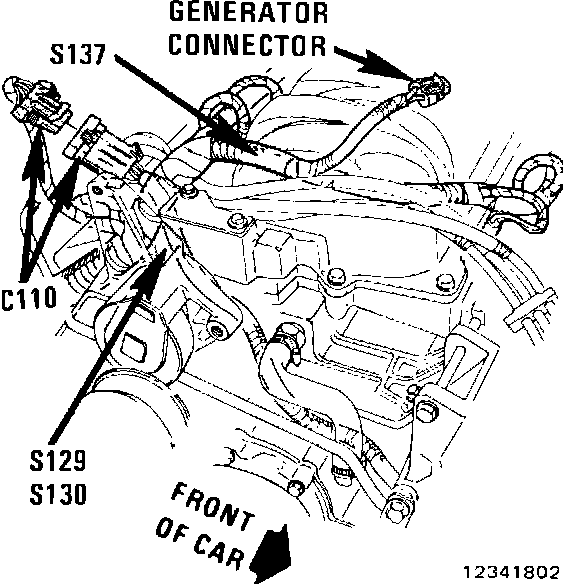 GENERATOR CONNECTOR

S137

C110

S129
S130

FRONT OF CAR

12341802