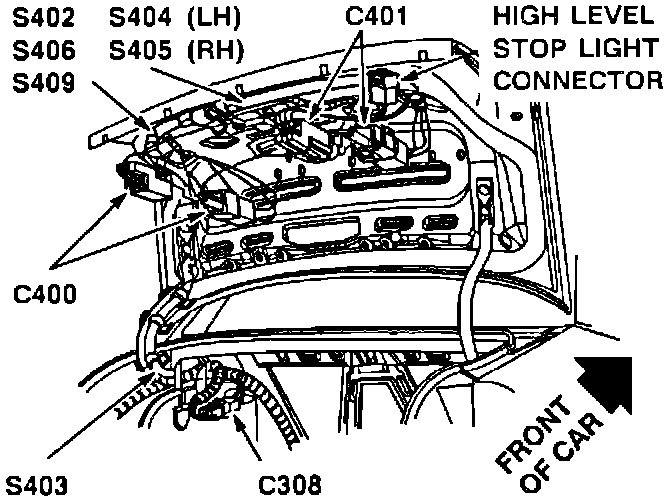 S402
S406
S409

S404 (LH)
S405 (RH)

C401

HIGH LEVEL
STOP LIGHT
CONNECTOR

C400

S403

C308

FRONT
OF CAR