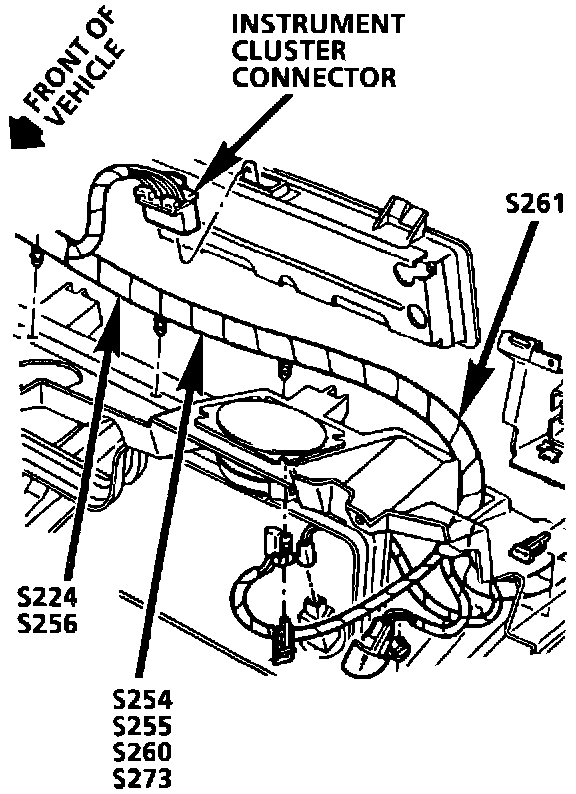 FRONT OF VEHICLE

INSTRUMENT CLUSTER CONNECTOR

S261

S224
S256

S254
S255
S260
S273