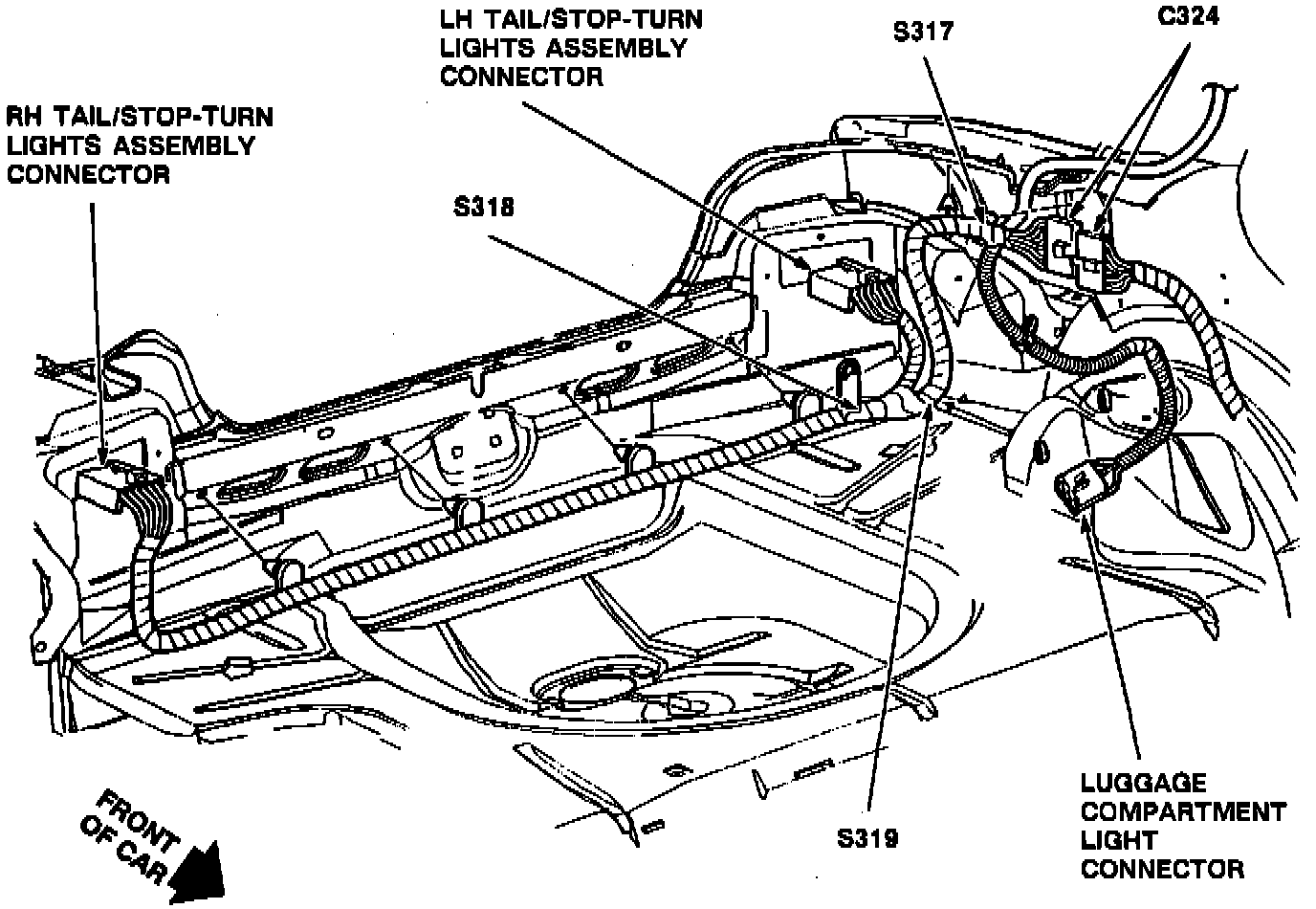 LH TAIL/STOP-TURN LIGHTS ASSEMBLY CONNECTOR

S317

C324

RH TAIL/STOP-TURN LIGHTS ASSEMBLY CONNECTOR

S318

FRONT OF CAR

S319

LUGGAGE COMPARTMENT LIGHT CONNECTOR