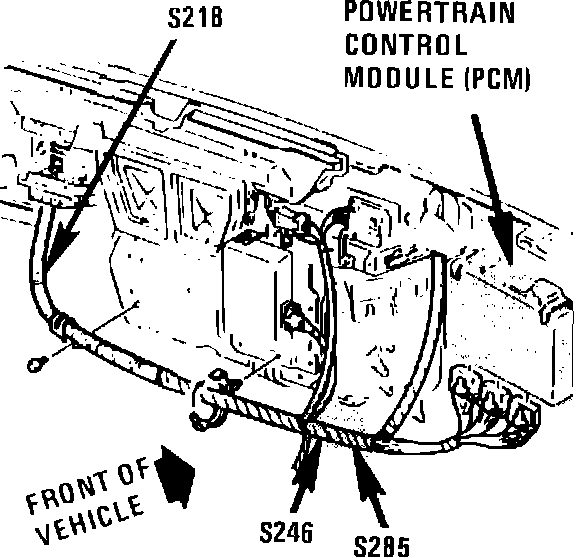 S218

POWERTRAIN CONTROL MODULE (PCM)

FRONT OF VEHICLE

S246

S285