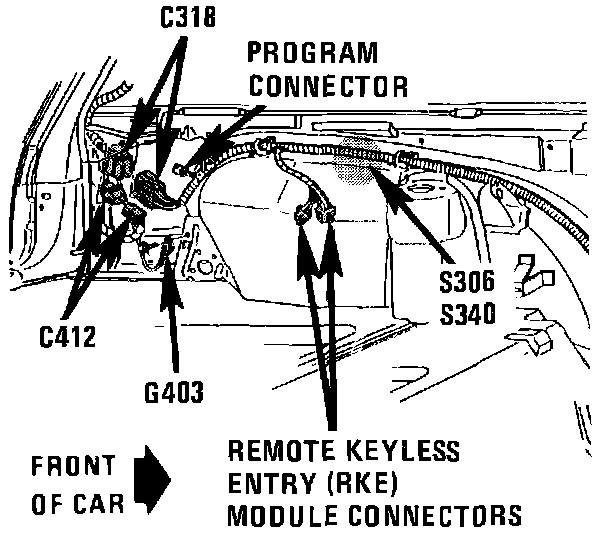 C318

PROGRAM CONNECTOR

S306
S340

C412

G403

FRONT OF CAR

REMOTE KEYLESS ENTRY (RKE) MODULE CONNECTORS