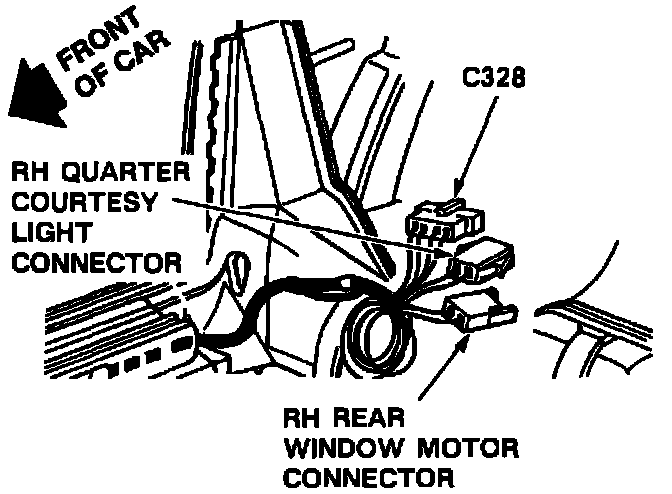 FRONT OF CAR

C328

RH QUARTER COURTESY LIGHT CONNECTOR

RH REAR WINDOW MOTOR CONNECTOR