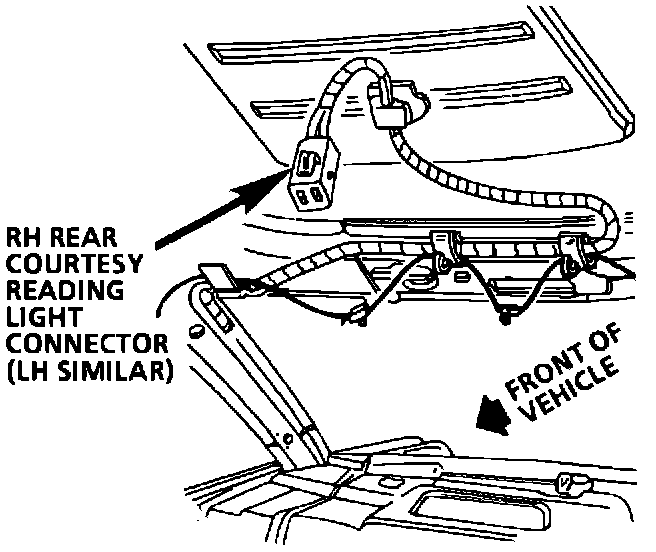 RH REAR COURTESY READING LIGHT CONNECTOR (LH SIMILAR)

FRONT OF VEHICLE