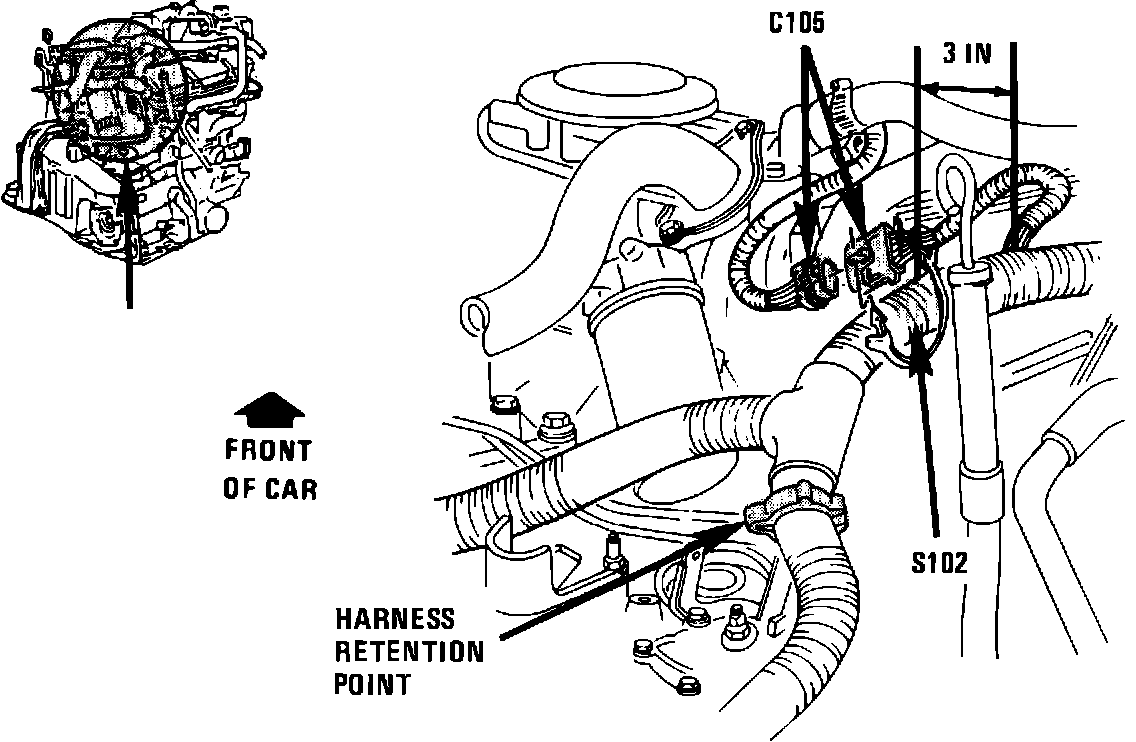 C105

3 IN

FRONT OF CAR

S102

HARNESS RETENTION POINT