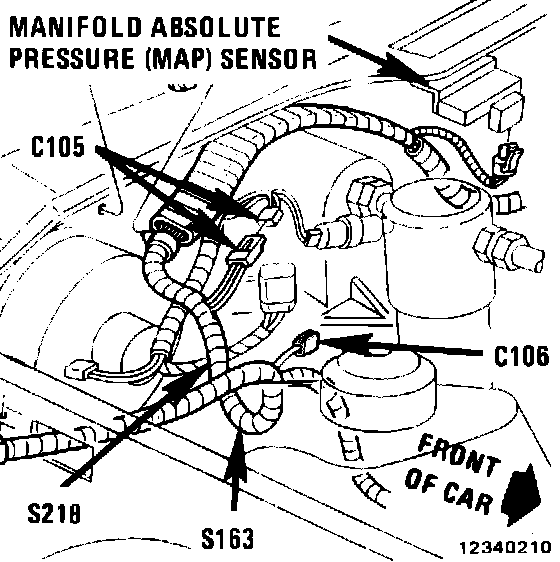 MANIFOLD ABSOLUTE PRESSURE (MAP) SENSOR

C105

C106

FRONT OF CAR

S218

S163

12340210