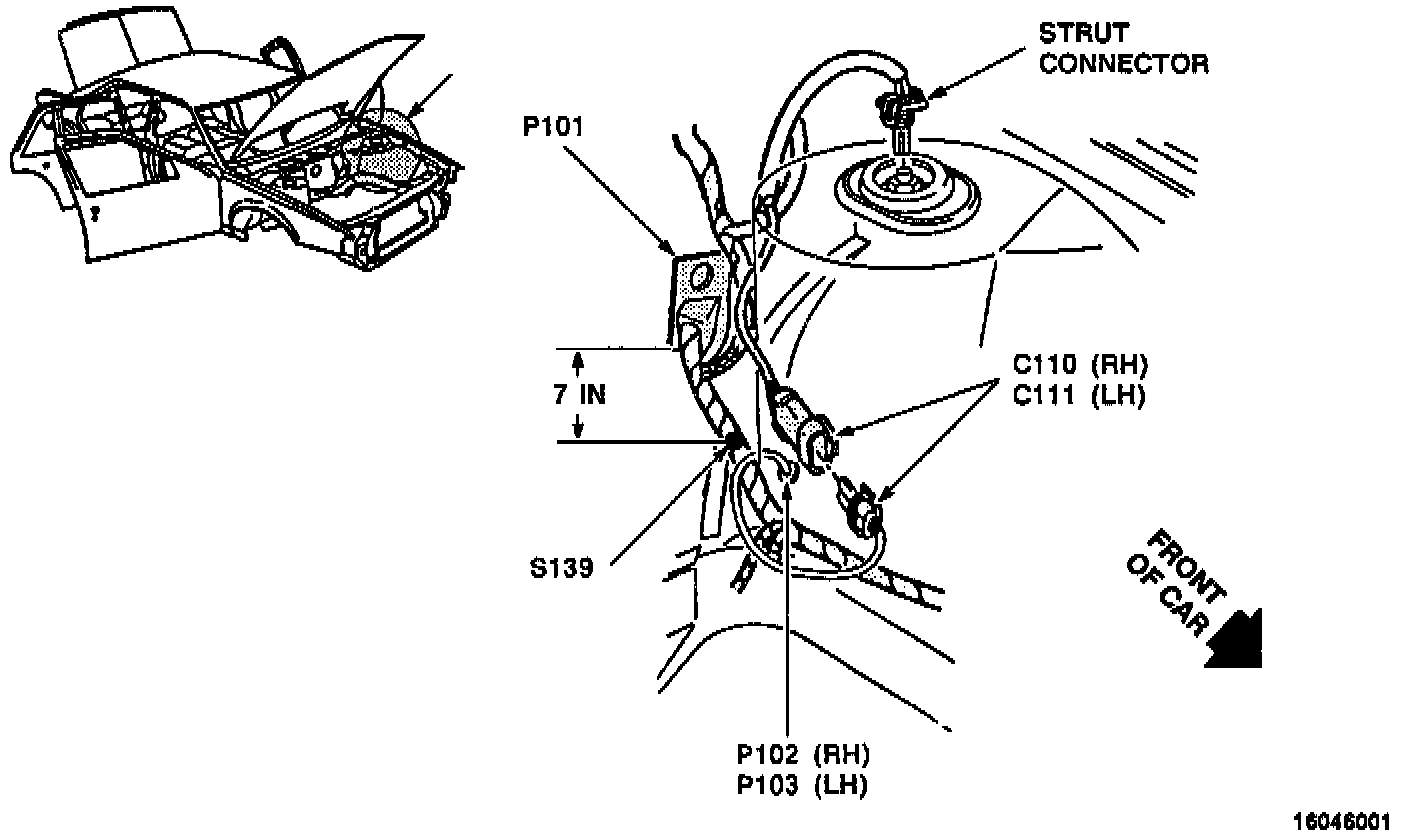 STRUT CONNECTOR

P101

7 IN

C110 (RH)
C111 (LH)

S139

FRONT OF CAR

P102 (RH)
P103 (LH)

16046001