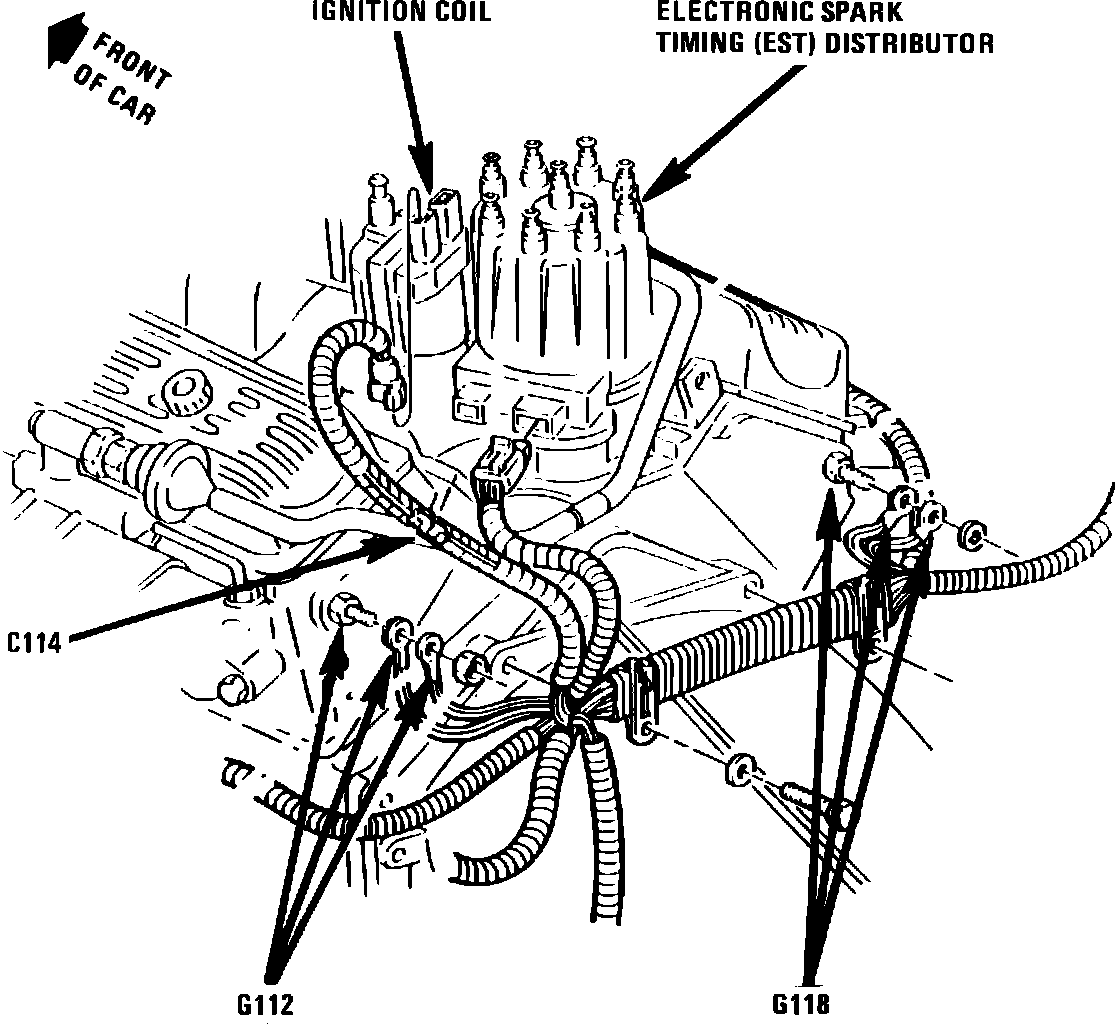 FRONT OF CAR

IGNITION COIL

ELECTRONIC SPARK TIMING (EST) DISTRIBUTOR

C114

G112

G118