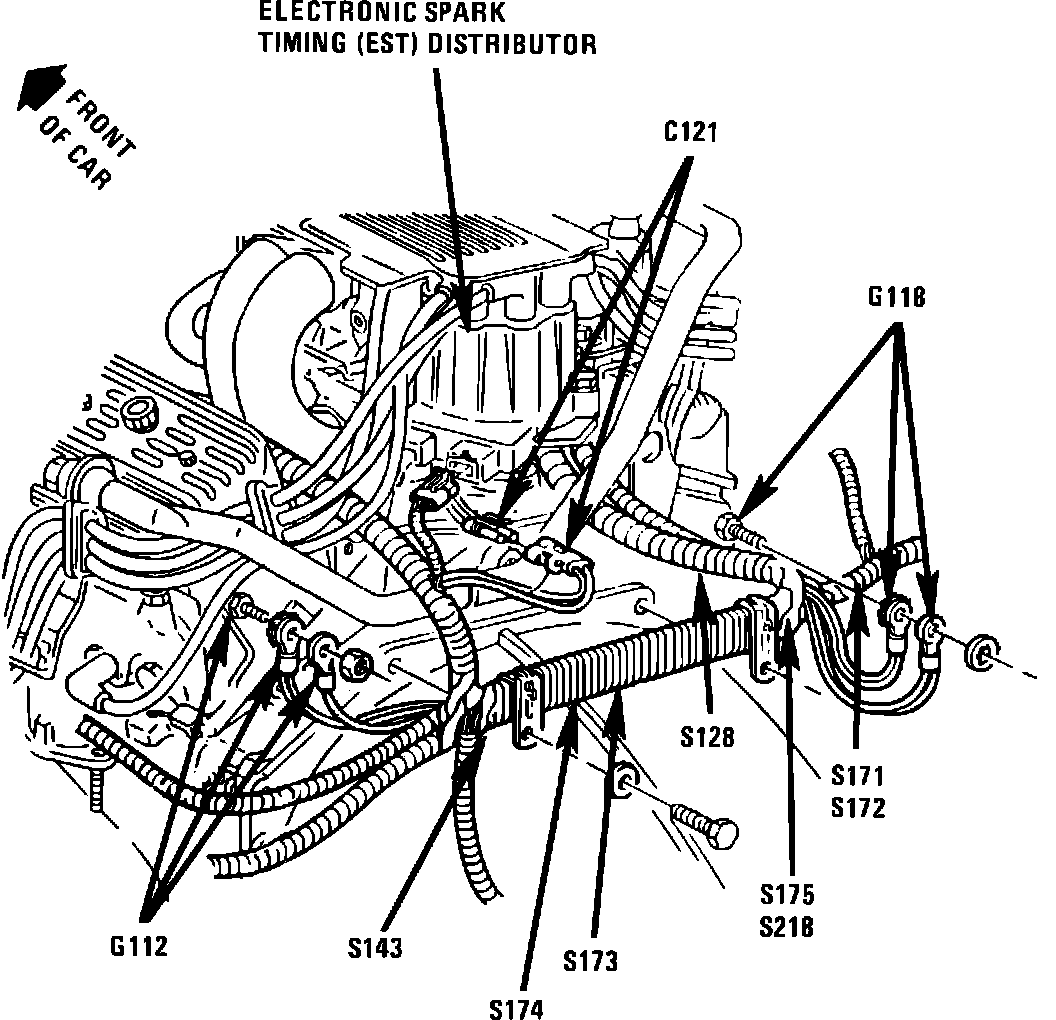 ELECTRONIC SPARK
TIMING (EST) DISTRIBUTOR

FRONT
OF CAR

C121

G118

S128

S171
S172

S175
S218

G112

S143

S173

S174