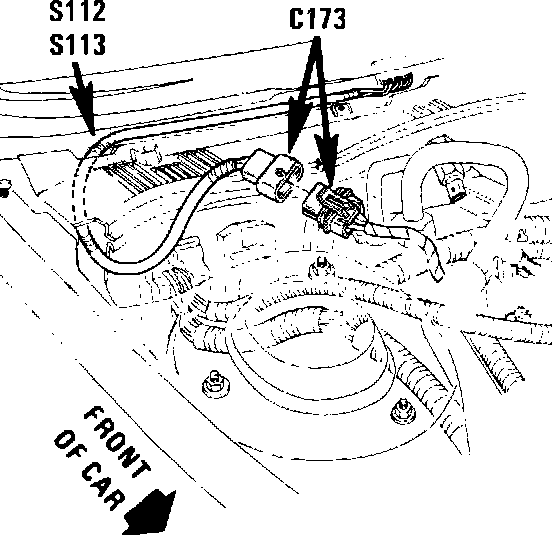 S112
S113

C173

FRONT
OF CAR