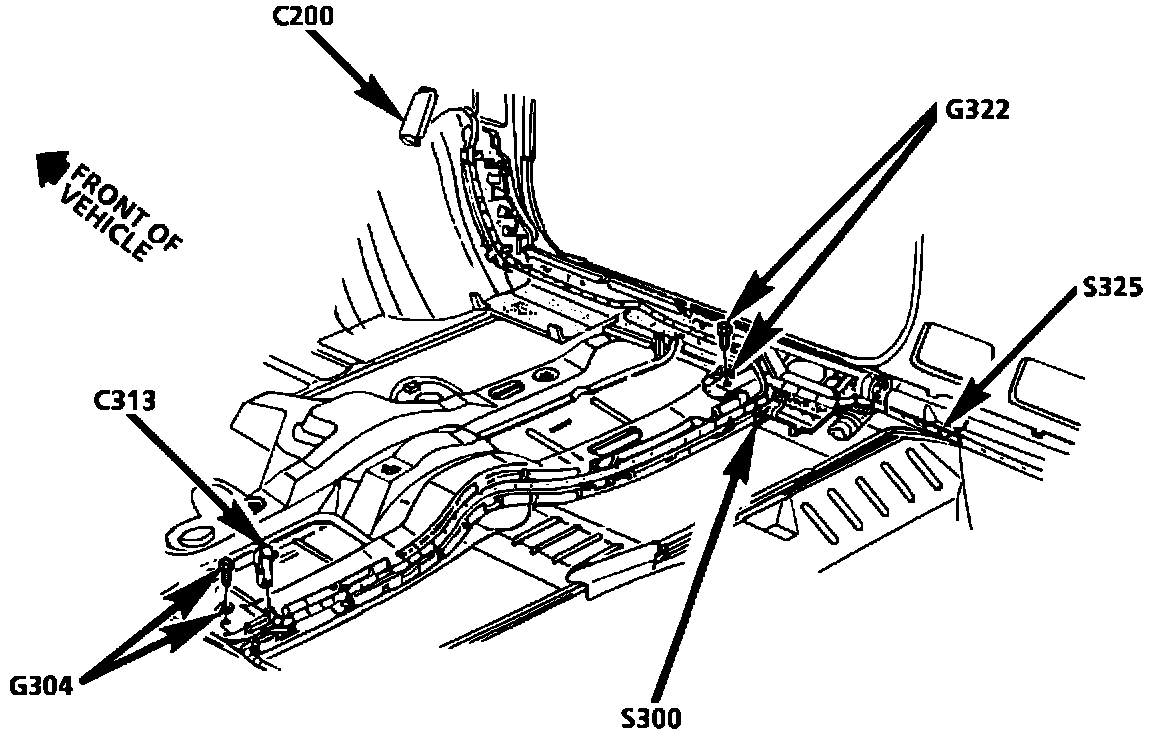 C200

FRONT OF VEHICLE

G322

S325

C313

G304

S300