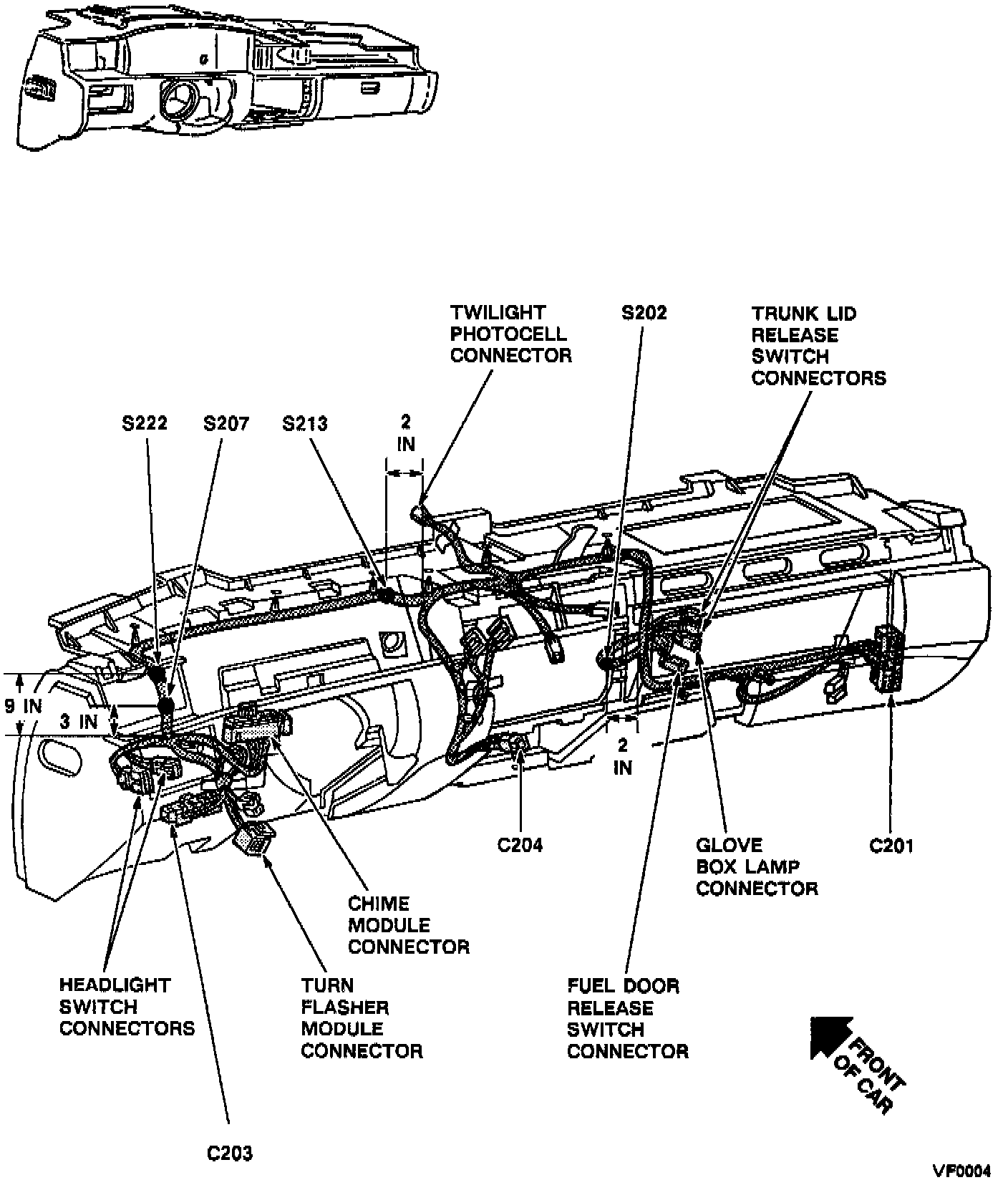 TWILIGHT PHOTOCELL CONNECTOR

S202

TRUNK LID RELEASE SWITCH CONNECTORS

S222

S207

S213

2 IN

9 IN

3 IN

2 IN

C204

GLOVE BOX LAMP CONNECTOR

C201

CHIME MODULE CONNECTOR

HEADLIGHT SWITCH CONNECTORS

TURN FLASHER MODULE CONNECTOR

FUEL DOOR RELEASE SWITCH CONNECTOR

FRONT OF CAR

C203

VF0004