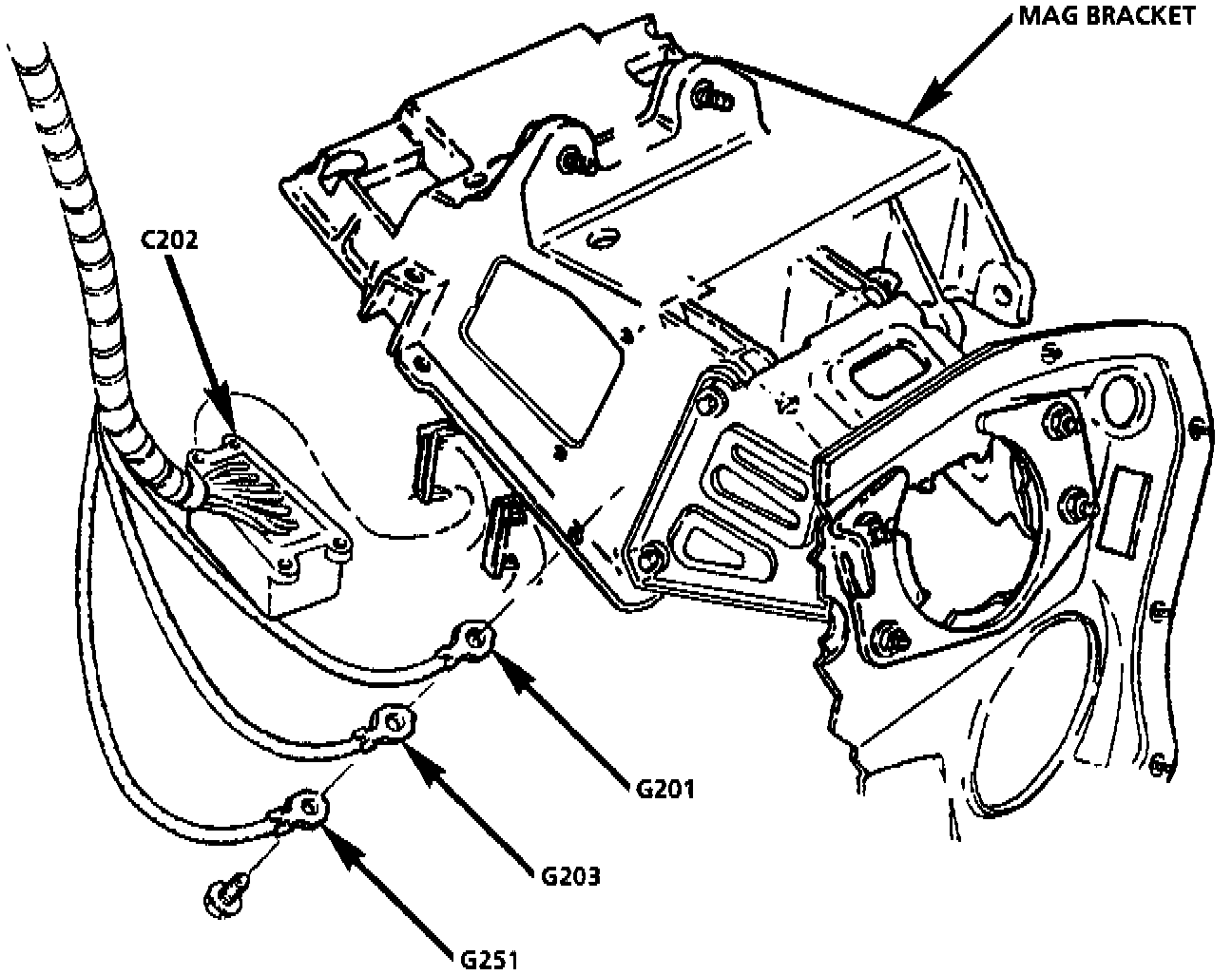 MAG BRACKET

C202

G201

G203

G251