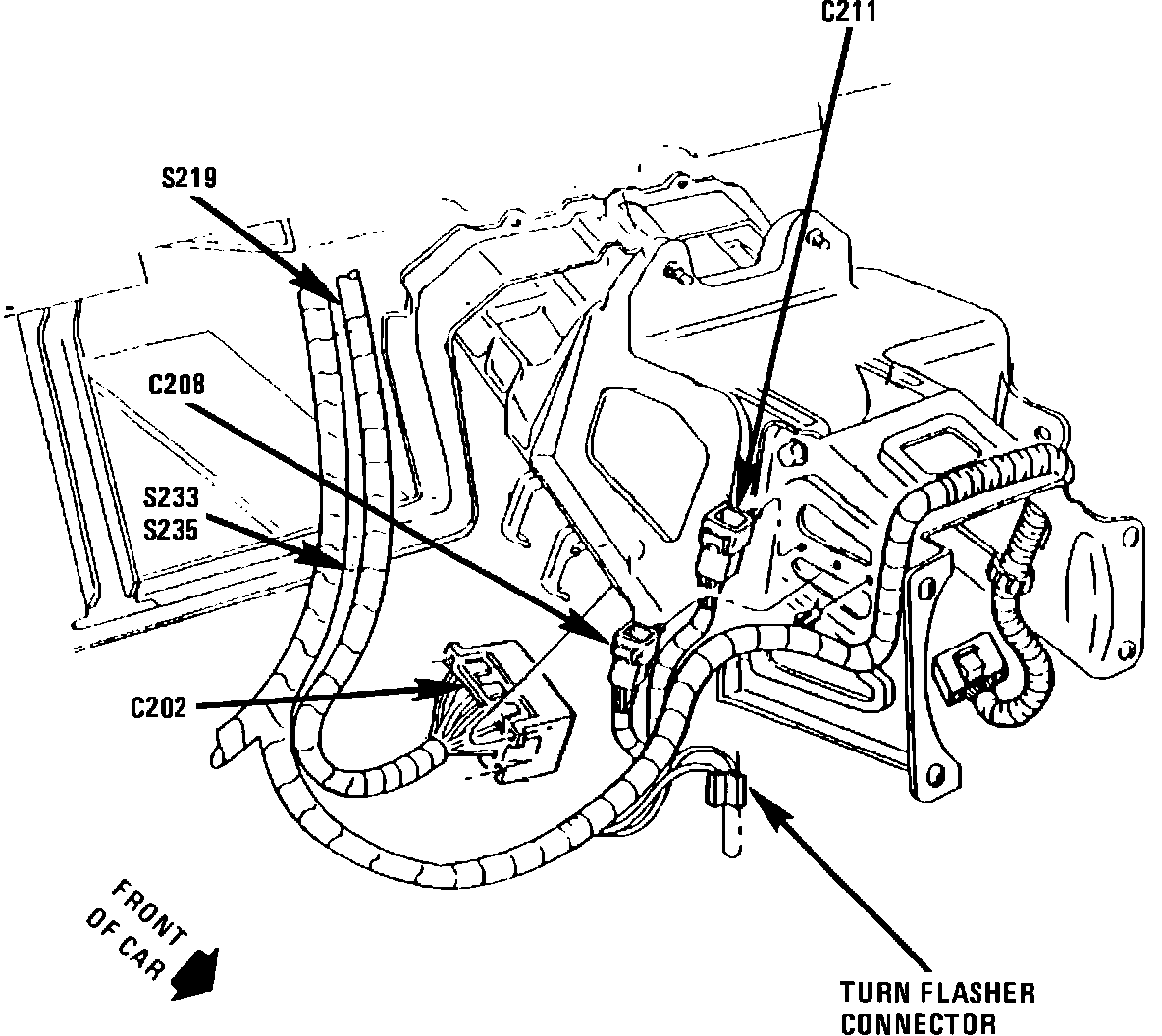 C211

S219

C208

S233
S235

C202

FRONT
OF CAR

TURN FLASHER
CONNECTOR