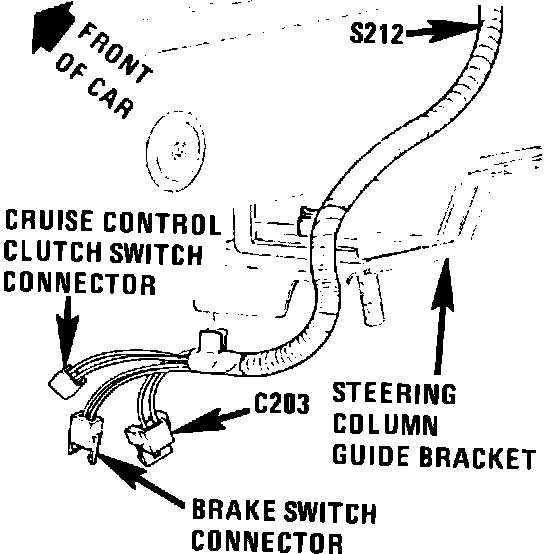 FRONT OF CAR

S212

CRUISE CONTROL CLUTCH SWITCH CONNECTOR

C203

STEERING COLUMN GUIDE BRACKET

BRAKE SWITCH CONNECTOR