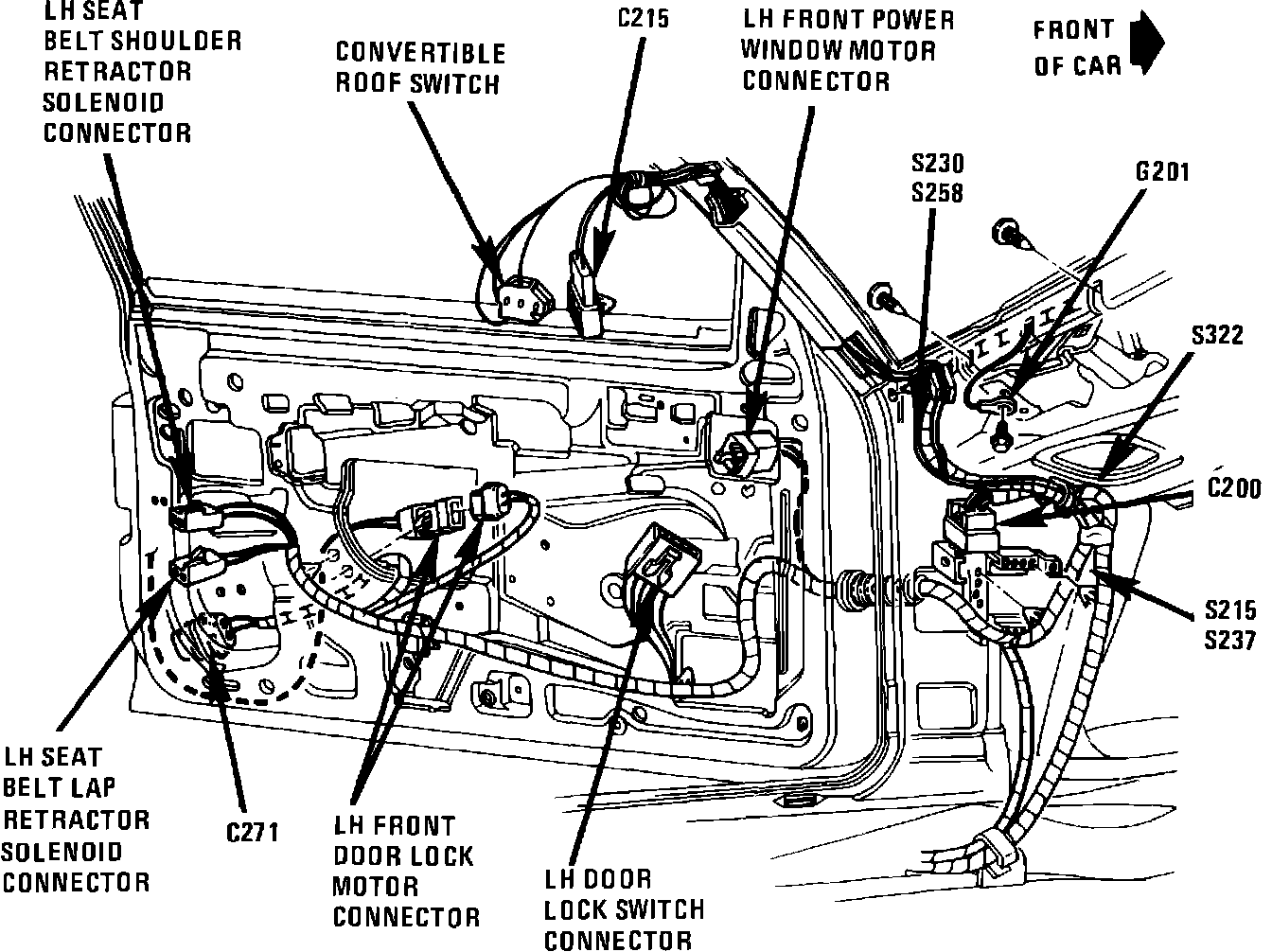 LH SEAT BELT SHOULDER RETRACTOR SOLENOID CONNECTOR

CONVERTIBLE ROOF SWITCH

C215

LH FRONT POWER WINDOW MOTOR CONNECTOR

FRONT OF CAR

S230
S258

G201

S322

C200

S215
S237

LH SEAT BELT LAP RETRACTOR SOLENOID CONNECTOR

C271

LH FRONT DOOR LOCK MOTOR CONNECTOR

LH DOOR LOCK SWITCH CONNECTOR