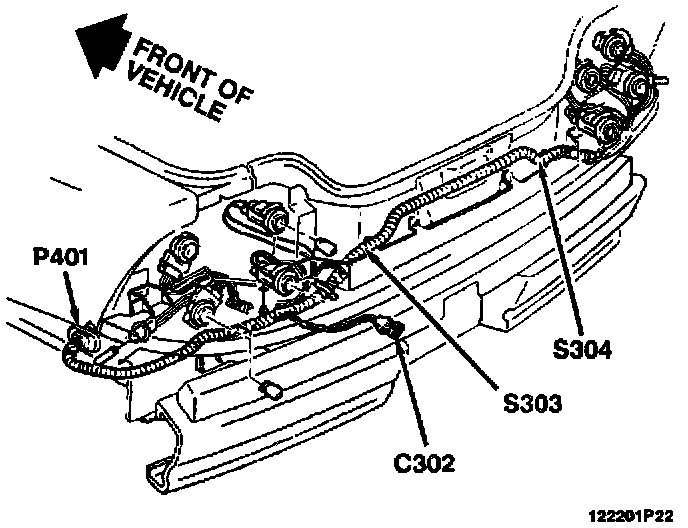 FRONT OF VEHICLE

P401

S304

S303

C302

122201P22