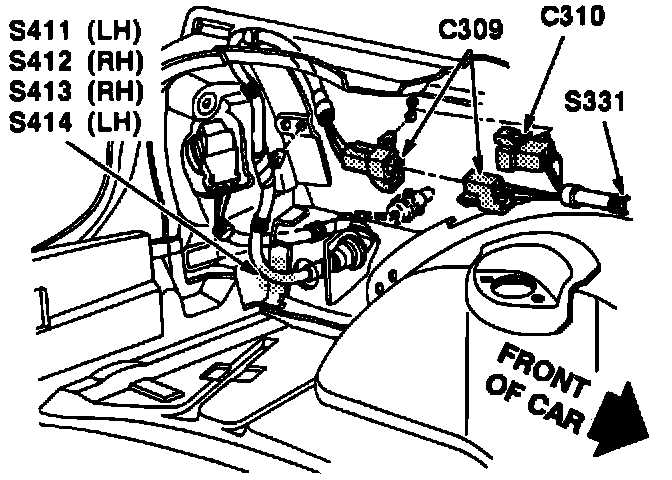 S411 (LH)
S412 (RH)
S413 (RH)
S414 (LH)

C309

C310

S331

FRONT OF CAR