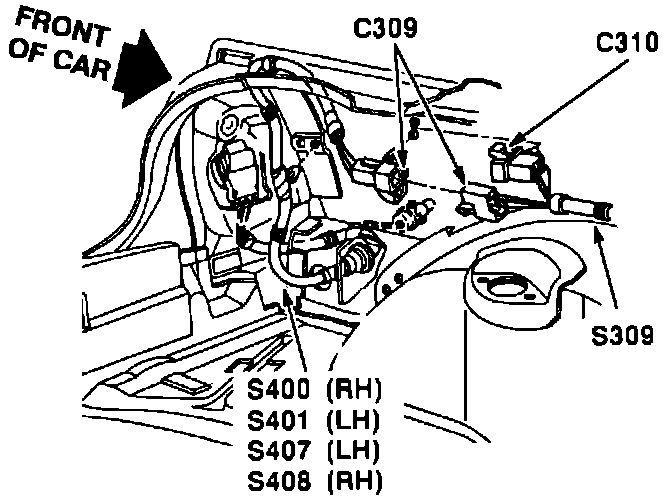 FRONT OF CAR

C309

C310

S309

S400 (RH)
S401 (LH)
S407 (LH)
S408 (RH)