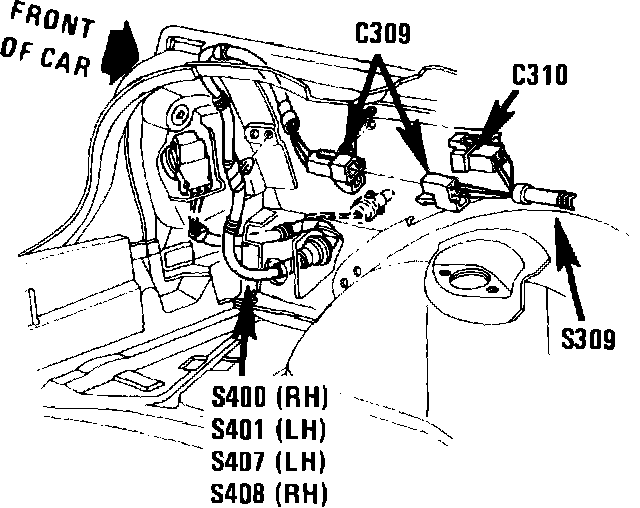 FRONT OF CAR

C309

C310

S309

S400 (RH)
S401 (LH)
S407 (LH)
S408 (RH)