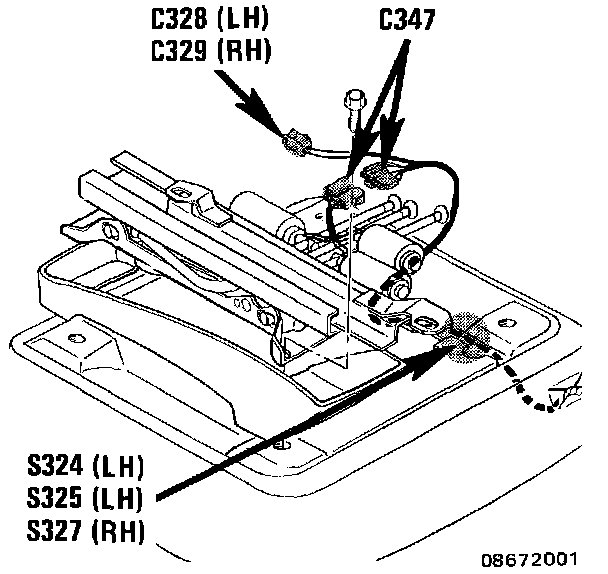 C328 (LH)
C329 (RH)

C347

S324 (LH)
S325 (LH)
S327 (RH)

08672001