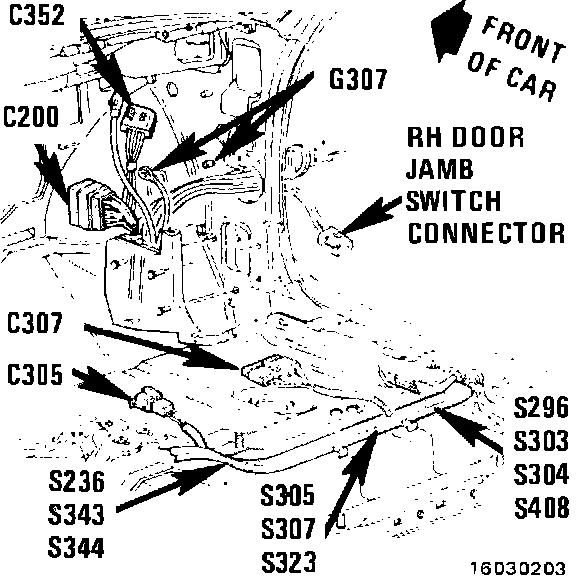 C352

FRONT OF CAR

G307

C200

RH DOOR JAMB SWITCH CONNECTOR

C307

C305

S296
S303
S304
S408

S236
S343
S344

S305
S307
S323

16030203