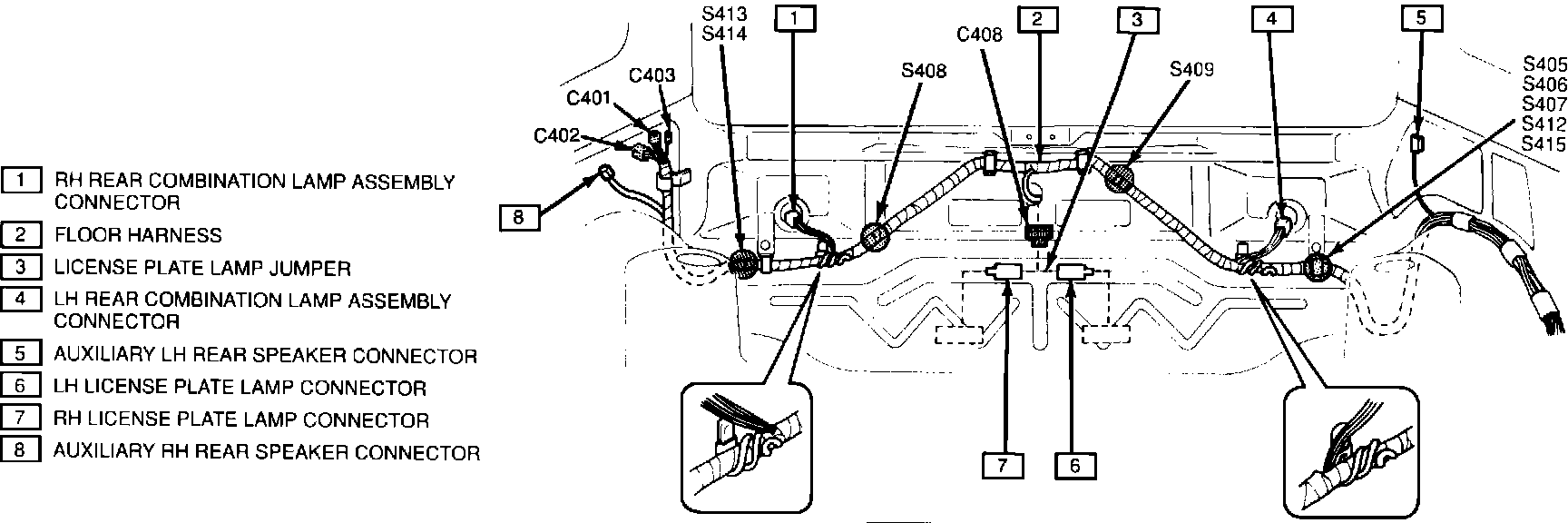 1 RH REAR COMBINATION LAMP ASSEMBLY CONNECTOR
2 FLOOR HARNESS
3 LICENSE PLATE LAMP JUMPER
4 LH REAR COMBINATION LAMP ASSEMBLY CONNECTOR
5 AUXILIARY LH REAR SPEAKER CONNECTOR
6 LH LICENSE PLATE LAMP CONNECTOR
7 RH LICENSE PLATE LAMP CONNECTOR
8 AUXILIARY RH REAR SPEAKER CONNECTOR

S413
S414
1
C408
2
3
4
5
C403
C401
C402
S408
S409
S405
S406
S407
S412
S415
8
7
6