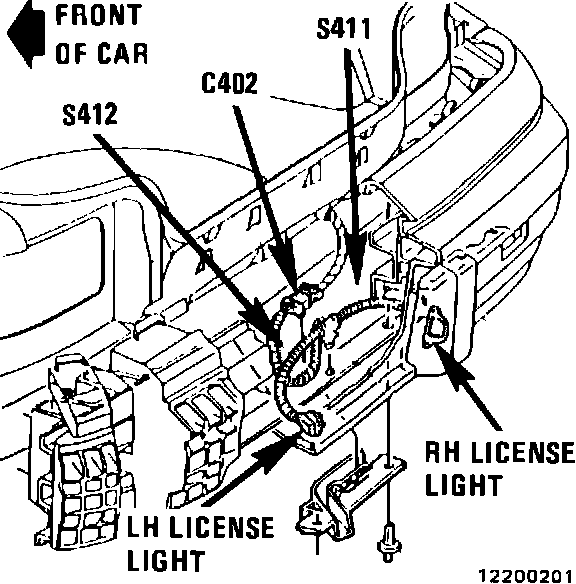 FRONT OF CAR

S411

C402

S412

RH LICENSE LIGHT

LH LICENSE LIGHT

12200201