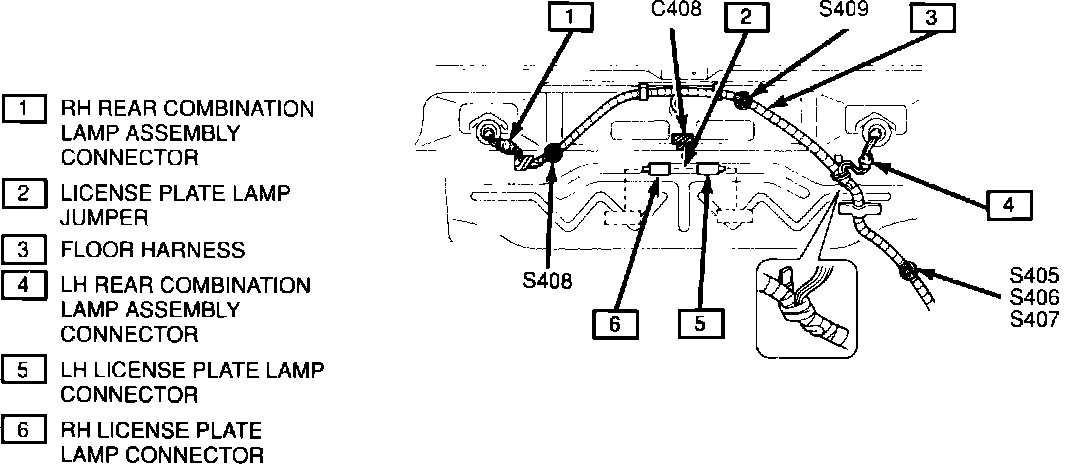 1 RH REAR COMBINATION LAMP ASSEMBLY CONNECTOR

2 LICENSE PLATE LAMP JUMPER

3 FLOOR HARNESS

4 LH REAR COMBINATION LAMP ASSEMBLY CONNECTOR

5 LH LICENSE PLATE LAMP CONNECTOR

6 RH LICENSE PLATE LAMP CONNECTOR

1
C408
2
S409
3
4
S408
6
5
S405
S406
S407