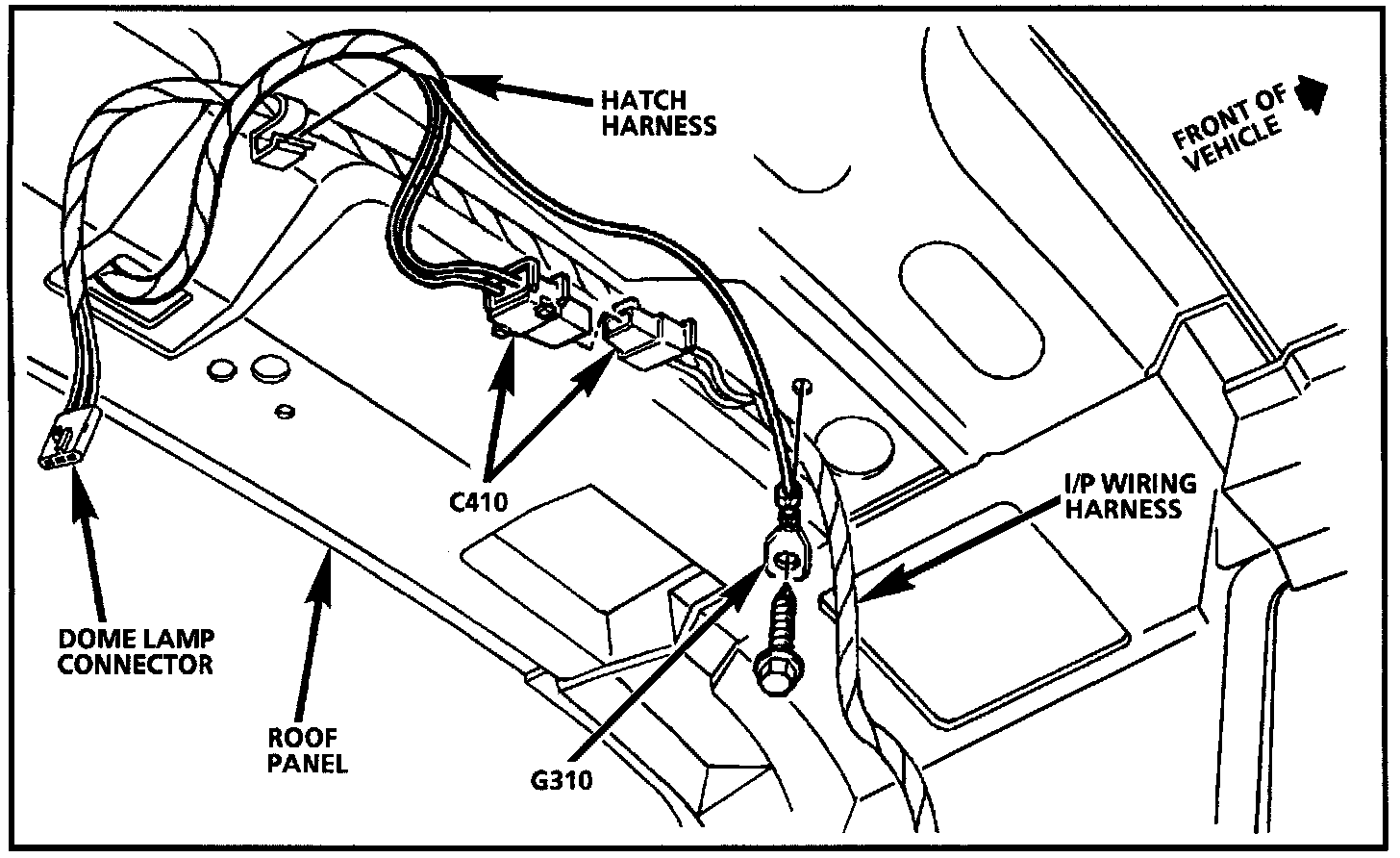 HATCH HARNESS

FRONT OF VEHICLE

C410

I/P WIRING HARNESS

DOME LAMP CONNECTOR

ROOF PANEL

G310