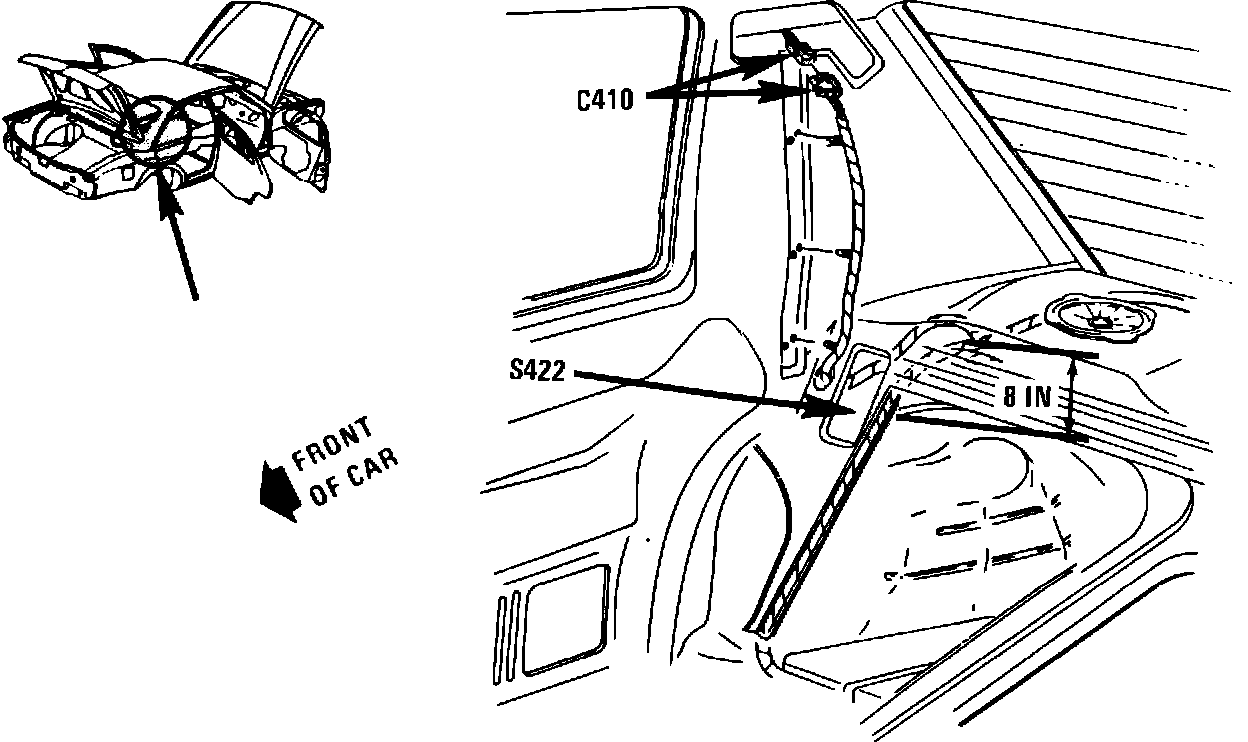 C410

S422

8 IN

FRONT OF CAR