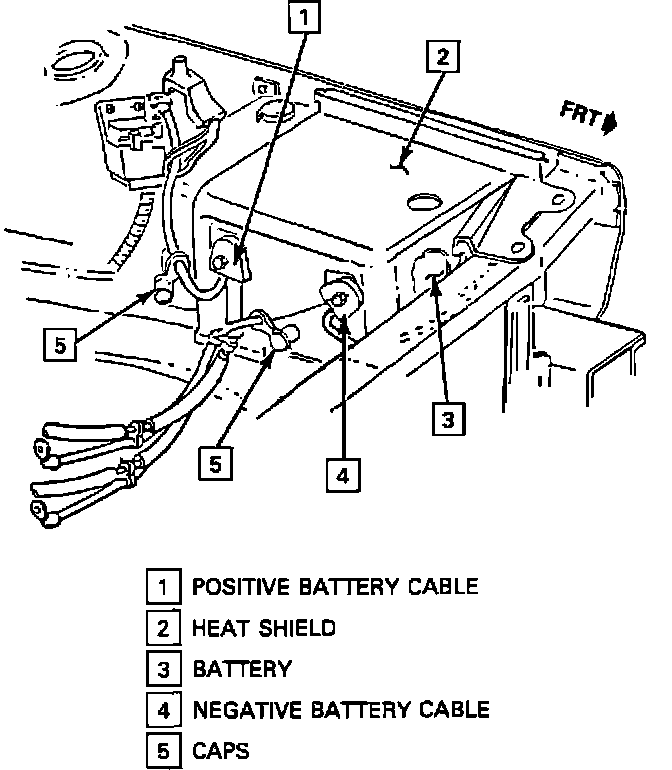 1
2
FRT
5
5
4
3

1 POSITIVE BATTERY CABLE
2 HEAT SHIELD
3 BATTERY
4 NEGATIVE BATTERY CABLE
5 CAPS