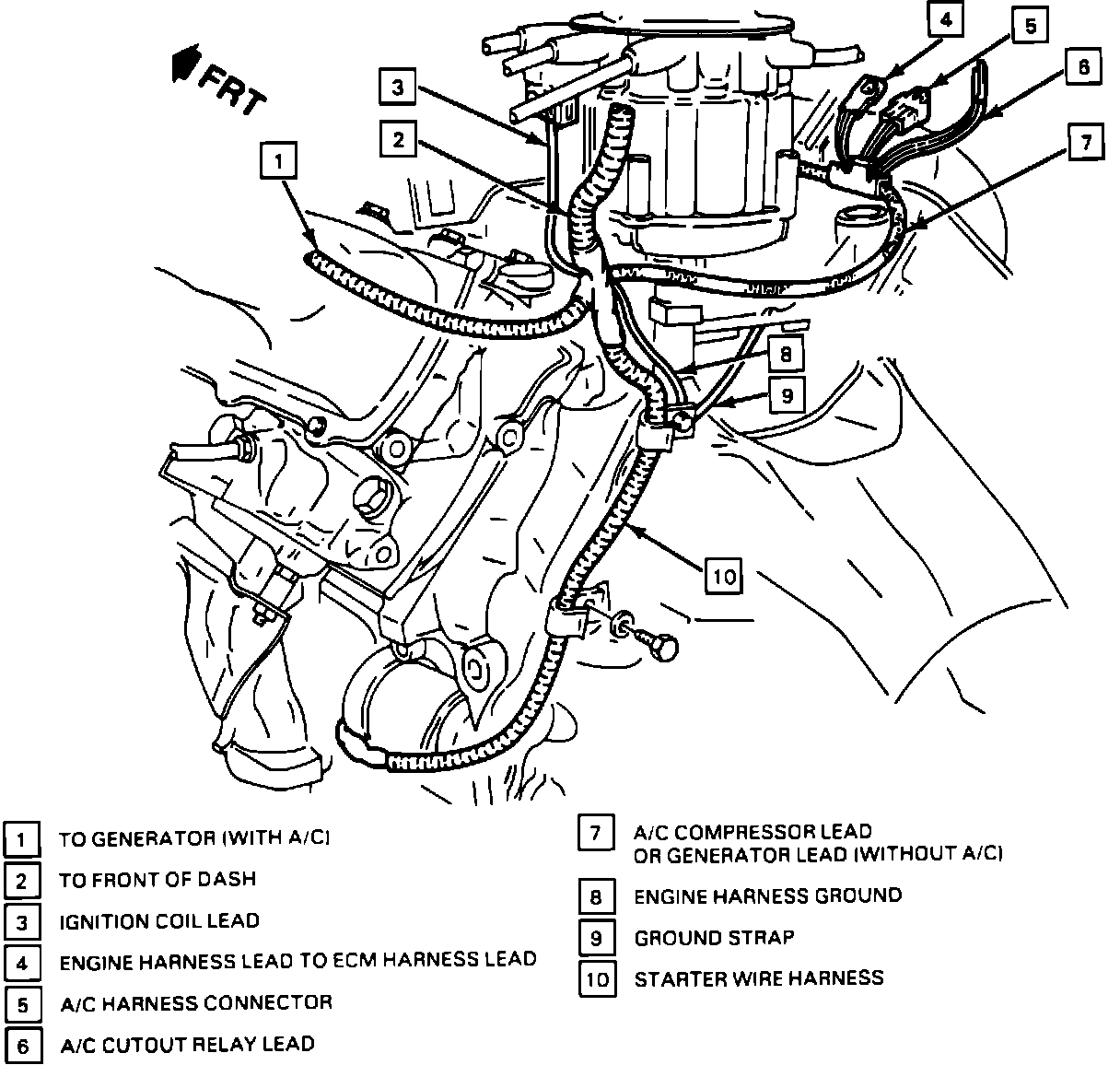 FRT

4 5 6

3

2 7

1

8

9

10

1 TO GENERATOR (WITH A/C)

2 TO FRONT OF DASH

3 IGNITION COIL LEAD

4 ENGINE HARNESS LEAD TO ECM HARNESS LEAD

5 A/C HARNESS CONNECTOR

6 A/C CUTOUT RELAY LEAD

7 A/C COMPRESSOR LEAD OR GENERATOR LEAD (WITHOUT A/C)

8 ENGINE HARNESS GROUND

9 GROUND STRAP

10 STARTER WIRE HARNESS