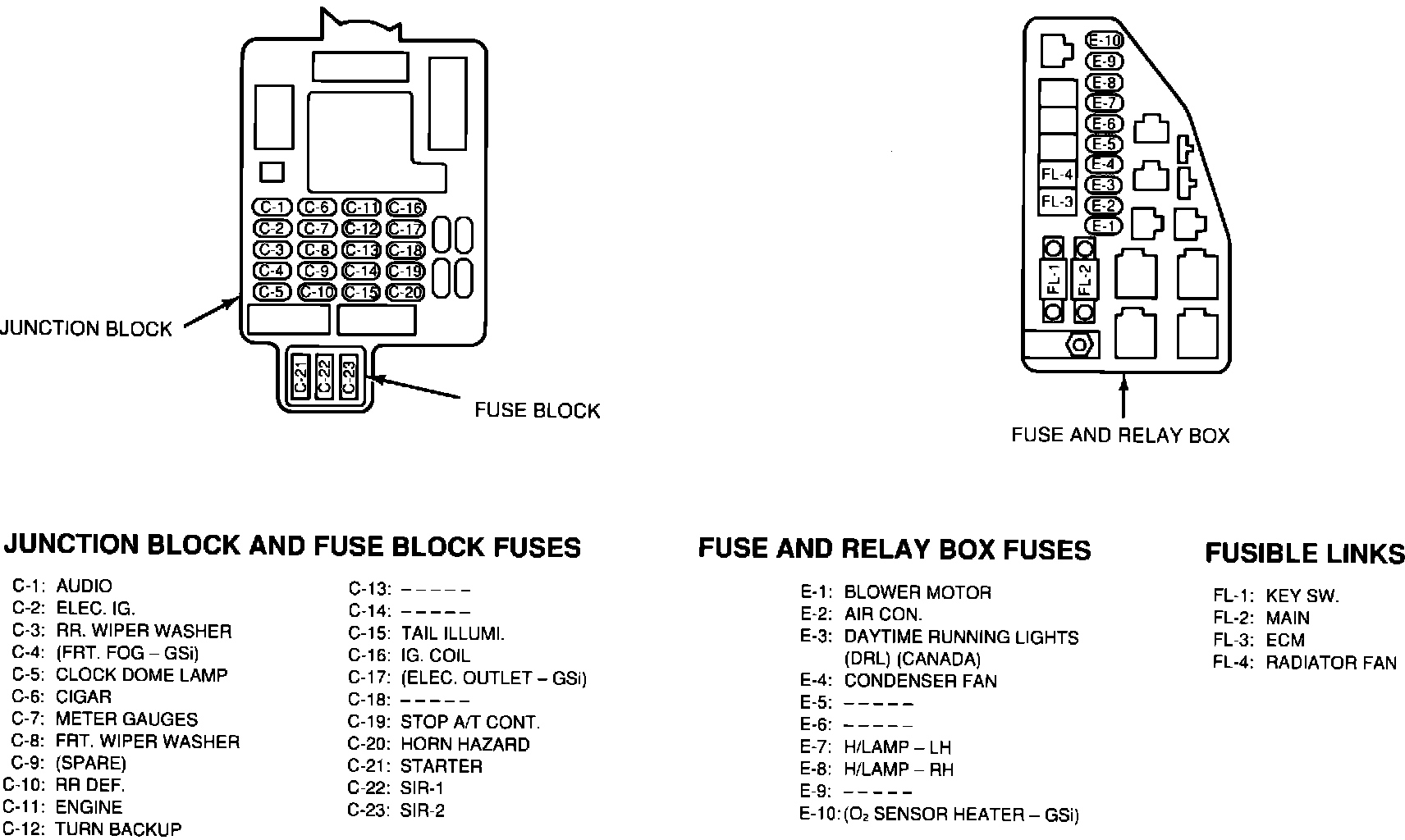 C-1 C-6 C-11 C-16
C-2 C-7 C-12 C-17
C-3 C-8 C-13 C-18
C-4 C-9 C-14 C-19
C-5 C-10 C-15 C-20

C-21 C-22 C-23

JUNCTION BLOCK

FUSE BLOCK

E-10
E-9
E-8
E-7
E-6
E-5
E-4
E-3
E-2
E-1
FL-4
FL-3
FL-1
FL-2

FUSE AND RELAY BOX

JUNCTION BLOCK AND FUSE BLOCK FUSES

C-1: AUDIO
C-2: ELEC. IG.
C-3: RR. WIPER WASHER
C-4: (FRT. FOG – GSi)
C-5: CLOCK DOME LAMP
C-6: CIGAR
C-7: METER GAUGES
C-8: FRT. WIPER WASHER
C-9: (SPARE)
C-10: RR DEF.
C-11: ENGINE
C-12: TURN BACKUP

C-13: – – – – –
C-14: – – – – –
C-15: TAIL ILLUMI.
C-16: IG. COIL
C-17: (ELEC. OUTLET – GSi)
C-18: – – – – –
C-19: STOP A/T CONT.
C-20: HORN HAZARD
C-21: STARTER
C-22: SIR-1
C-23: SIR-2

FUSE AND RELAY BOX FUSES

E-1: BLOWER MOTOR
E-2: AIR CON.
E-3: DAYTIME RUNNING LIGHTS (DRL) (CANADA)
E-4: CONDENSER FAN
E-5: – – – – –
E-6: – – – – –
E-7: H/LAMP – LH
E-8: H/LAMP – RH
E-9: – – – – –
E-10: ($O_2$ SENSOR HEATER – GSi)

FUSIBLE LINKS

FL-1: KEY SW.
FL-2: MAIN
FL-3: ECM
FL-4: RADIATOR FAN