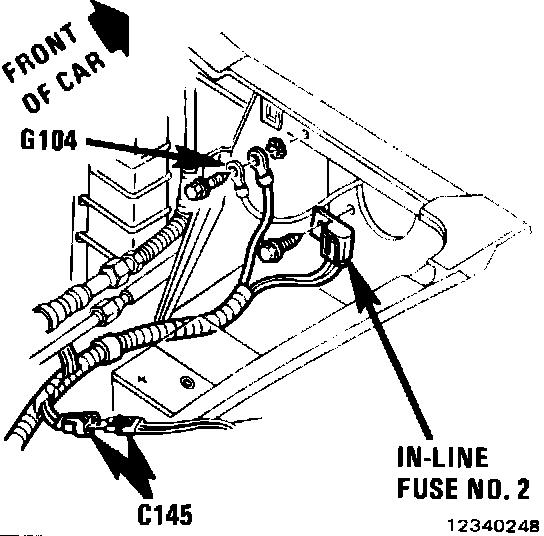 FRONT OF CAR

G104

IN-LINE FUSE NO. 2

C145

12340248