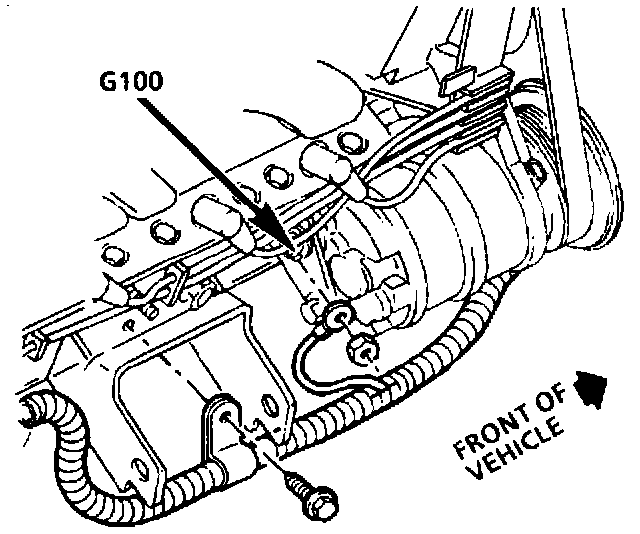 G100

FRONT OF VEHICLE