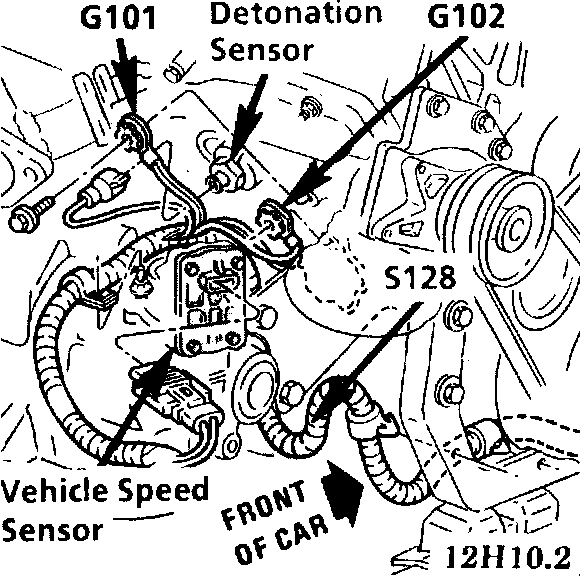 G101
Detonation Sensor
G102
S128
Vehicle Speed Sensor
FRONT OF CAR
12H10.2