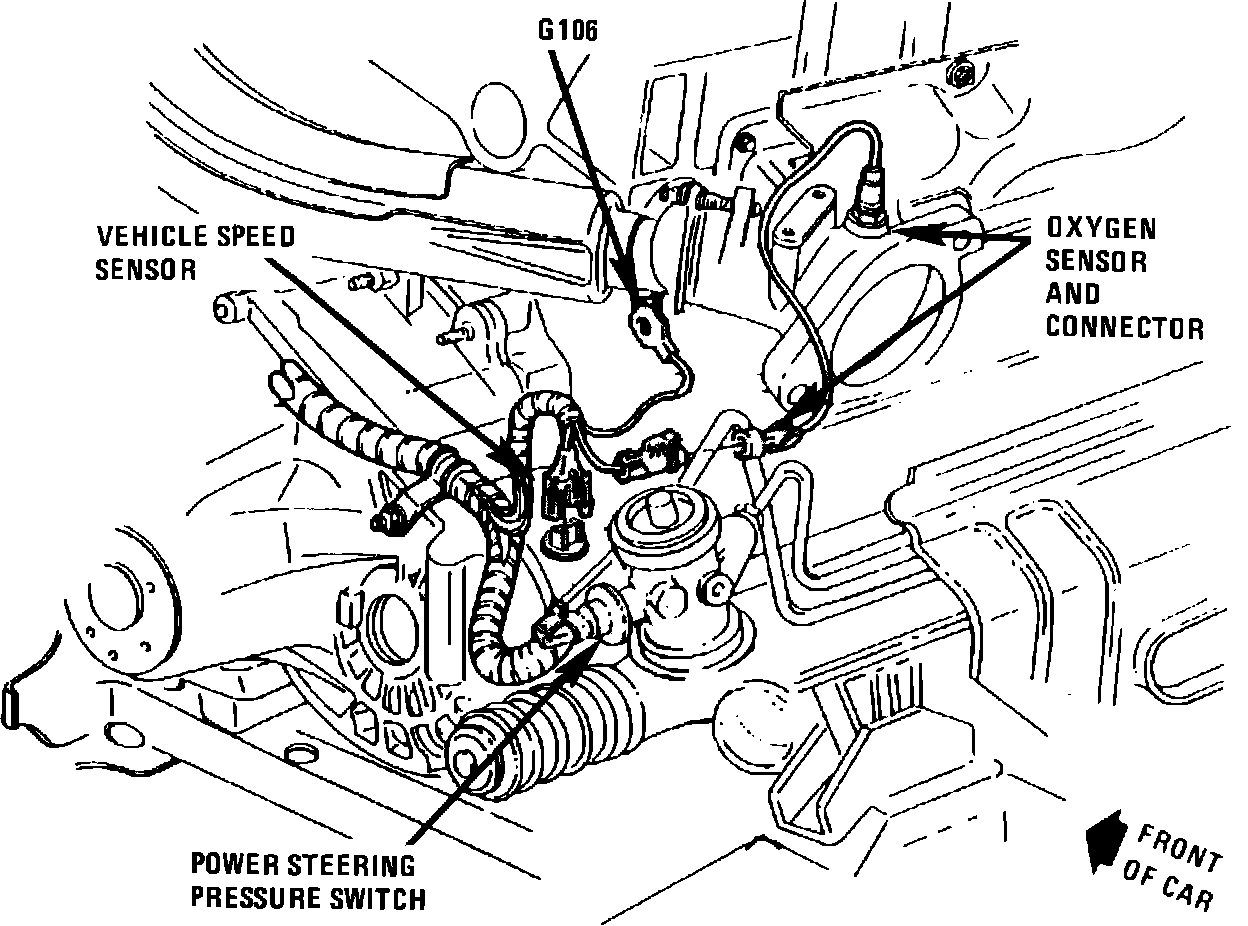 G106

VEHICLE SPEED SENSOR

OXYGEN SENSOR AND CONNECTOR

POWER STEERING PRESSURE SWITCH

FRONT OF CAR