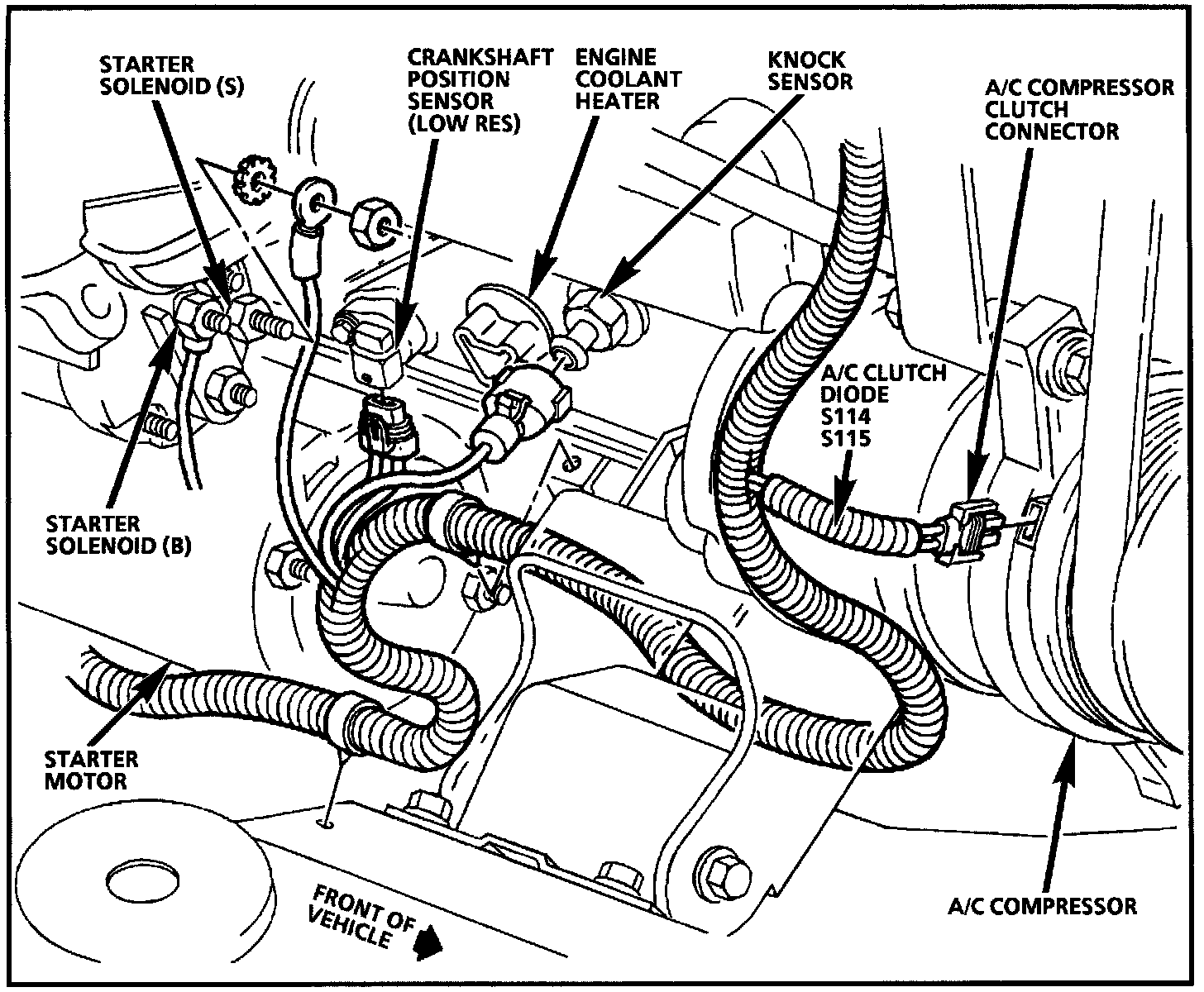 STARTER SOLENOID (S)

CRANKSHAFT POSITION SENSOR (LOW RES)

ENGINE COOLANT HEATER

KNOCK SENSOR

A/C COMPRESSOR CLUTCH CONNECTOR

A/C CLUTCH DIODE S114 S115

STARTER SOLENOID (B)

STARTER MOTOR

FRONT OF VEHICLE

A/C COMPRESSOR